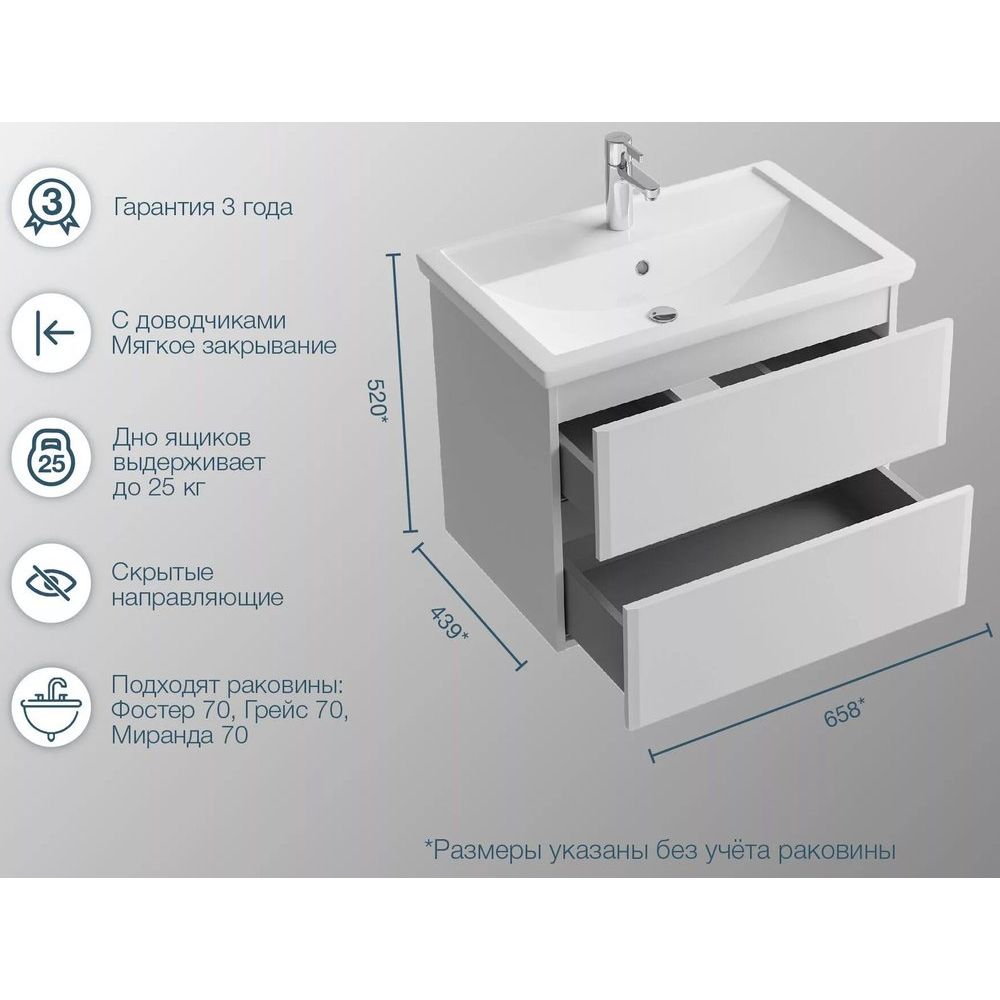 3

Гарантия 3 года

С доводчиками
Мягкое закрывание

25

Дно ящиков выдерживает до 25 кг

Скрытые направляющие

Подходят раковины: Фостер 70, Грейс 70, Миранда 70

520*

439*

658*

*Размеры указаны без учёта раковины