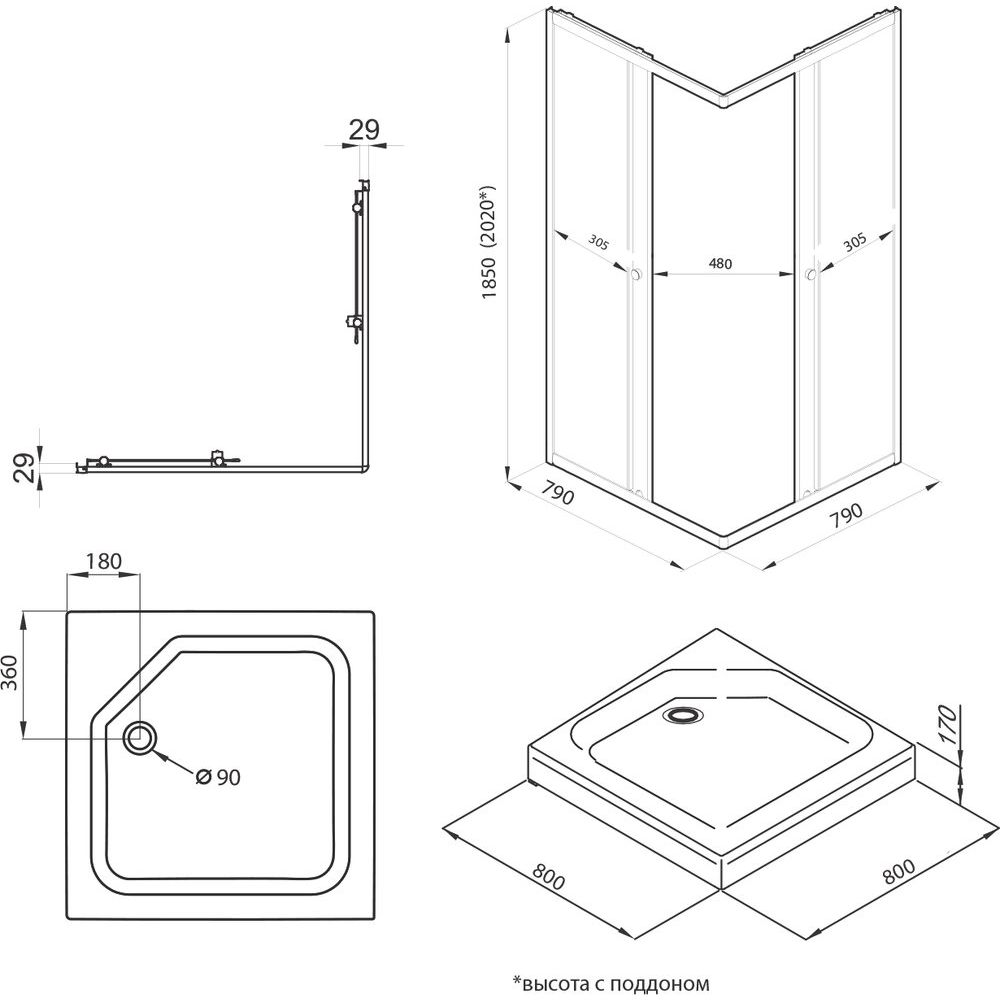 29

29

1850 (2020*)

305

480

305

790

790

180

360

Ø 90

170

800

800

*высота с поддоном