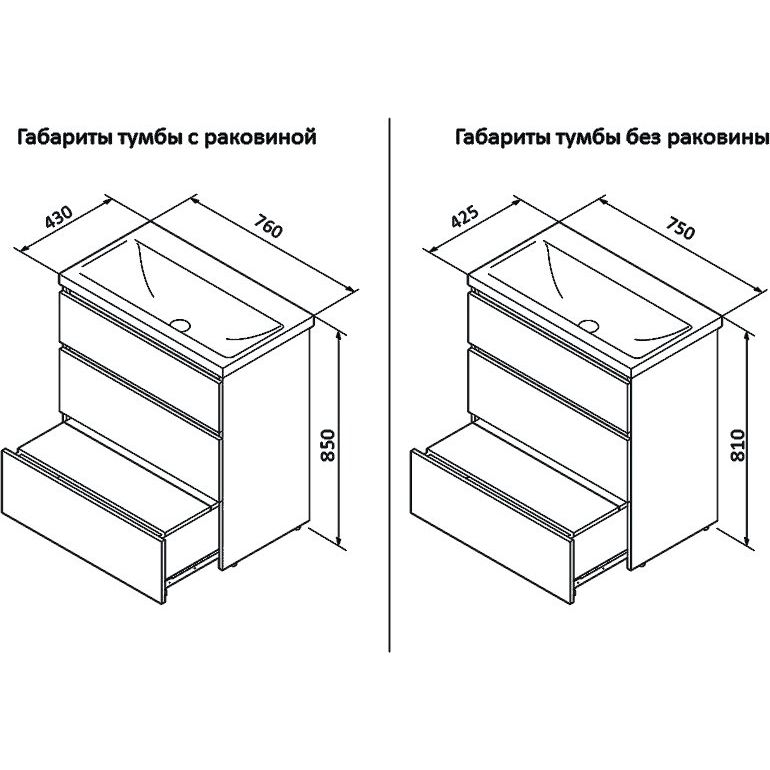 Габариты тумбы с раковиной

430
760
850

Габариты тумбы без раковины

425
750
810