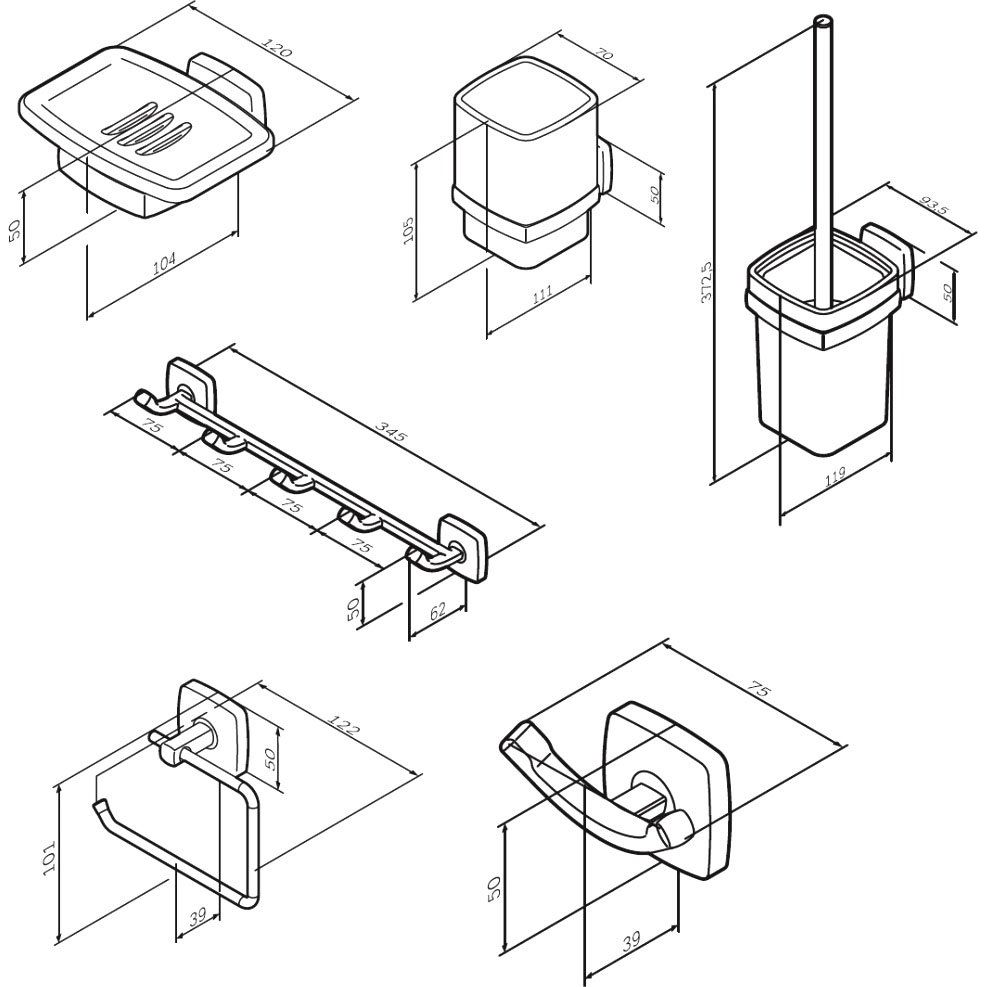 120
50
104
70
105
50
111
372,5
93,5
50
119
345
75
75
75
75
50
62
122
50
101
39
75
50
39