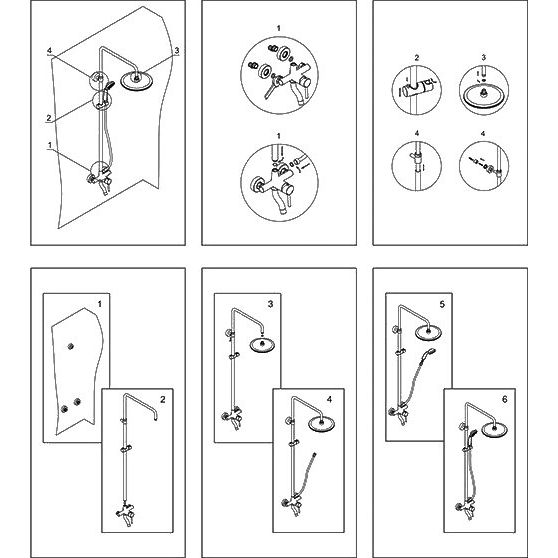 4
3
2
1

1

1

2
3
4
4

1
2

3
4

5
6