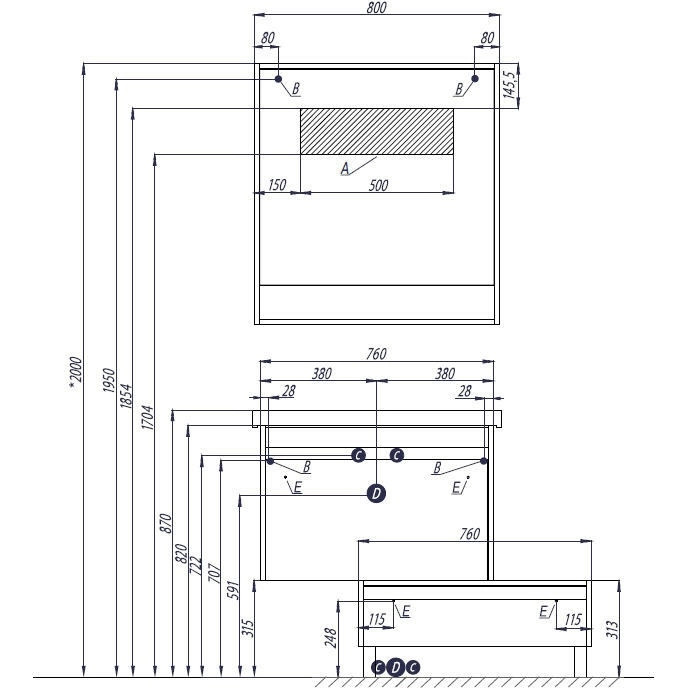 800
80
80
B
B
145,5
A
150
500
*2000
1950
1854
1704
760
380
380
28
28
C
C
B
B
E
E
D
870
820
722
707
591
315
760
E
E
115
115
248
313
C
D
C