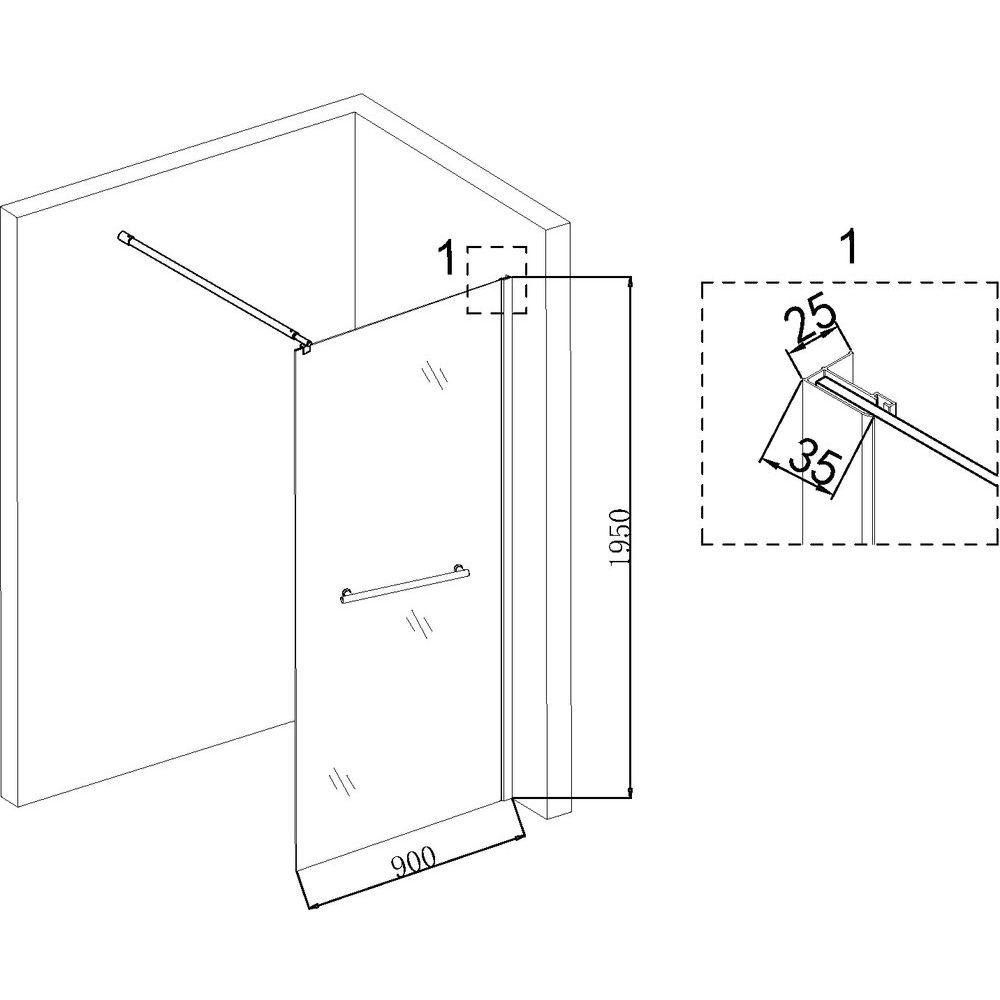 1
1950
900
1
25
35