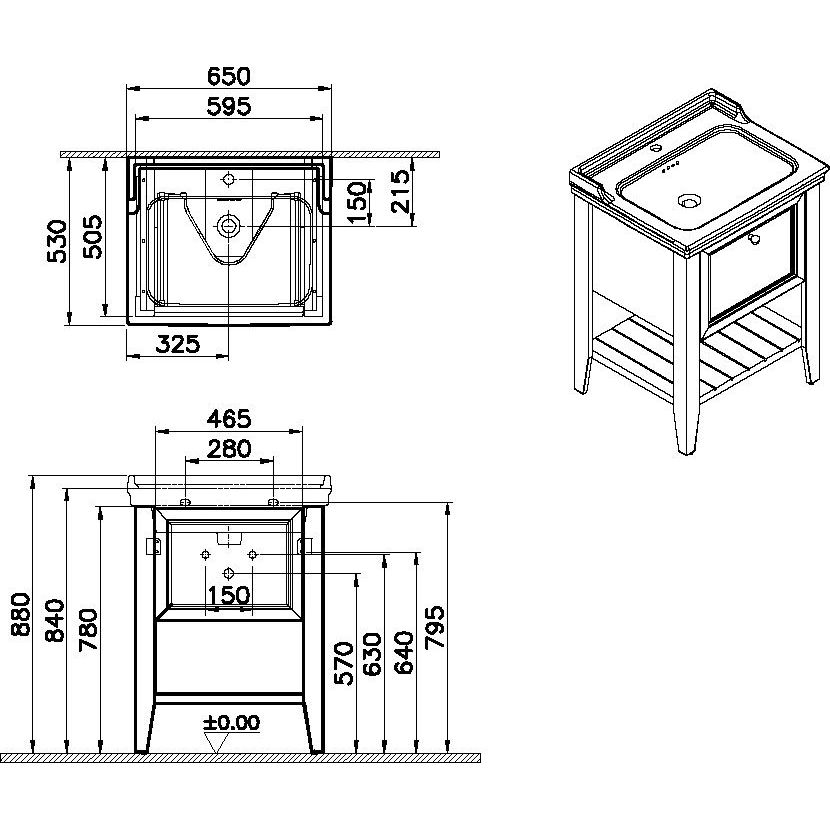 650
595
530
505
150
215
325

465
280
880
840
780
150
570
630
640
795
±0.00