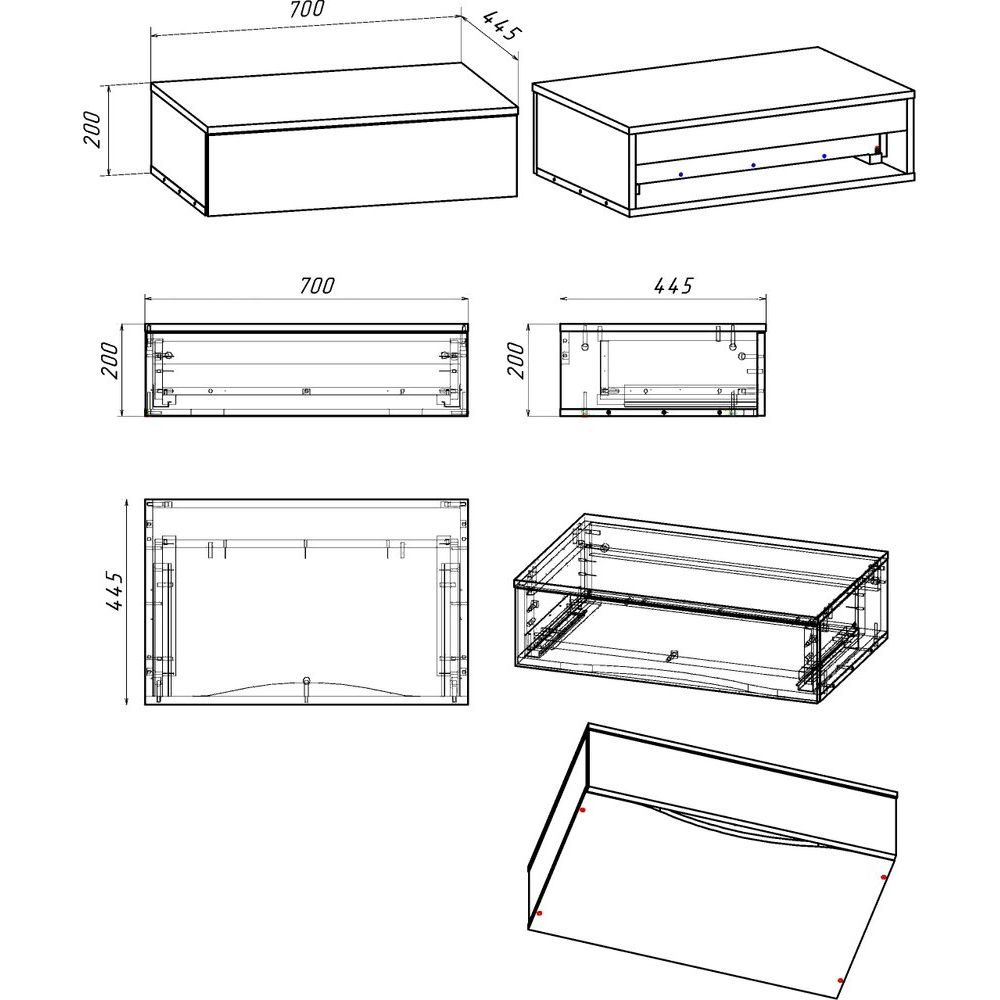 700
445
200
700
200
445
200
445