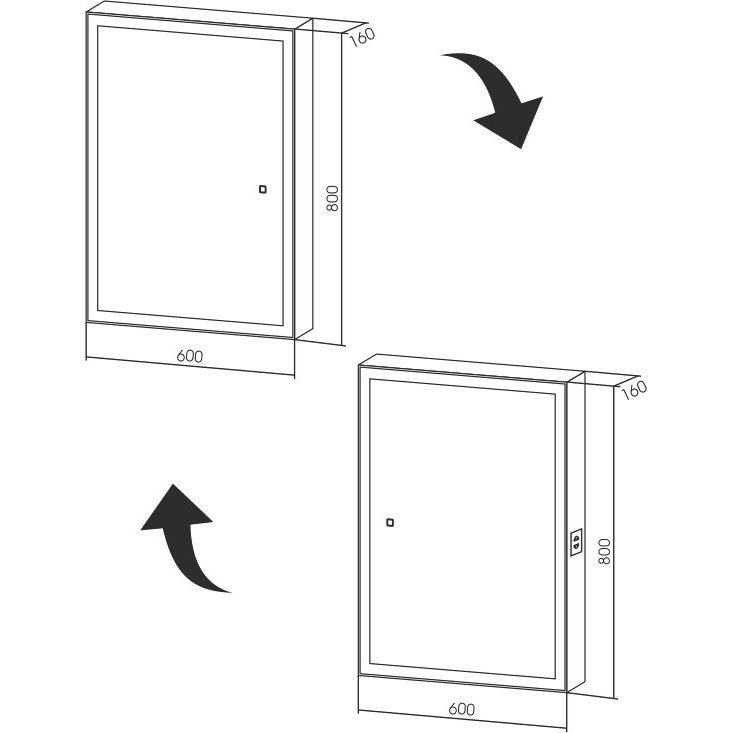 160
800
600
160
800
600