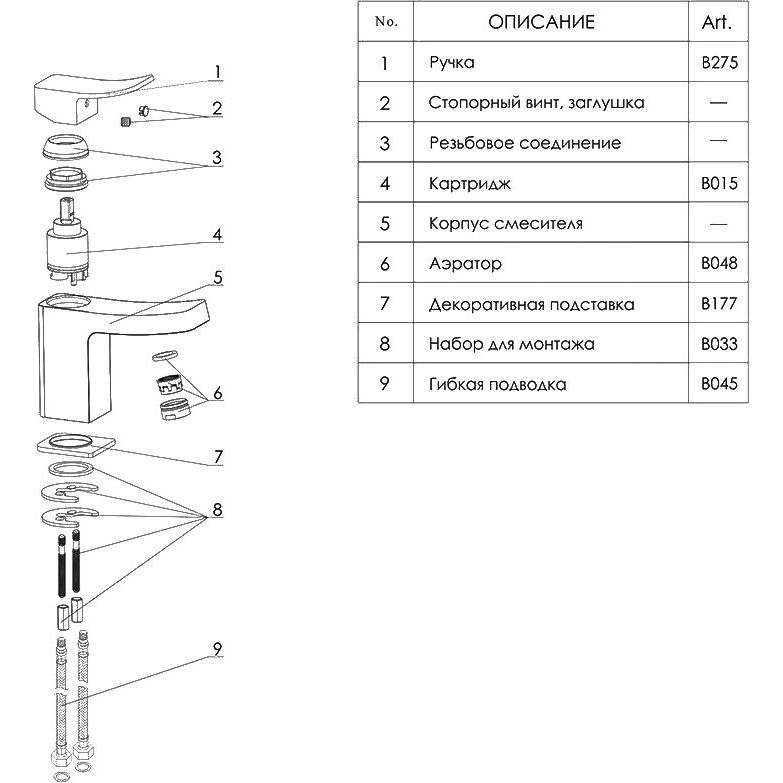 1
2
3
4
5
6
7
8
9

| No. | ОПИСАНИЕ | Art. |
|---|---|---|
| 1 | Ручка | B275 |
| 2 | Стопорный винт, заглушка | — |
| 3 | Резьбовое соединение | — |
| 4 | Картридж | B015 |
| 5 | Корпус смесителя | — |
| 6 | Аэратор | B048 |
| 7 | Декоративная подставка | B177 |
| 8 | Набор для монтажа | B033 |
| 9 | Гибкая подводка | B045 |