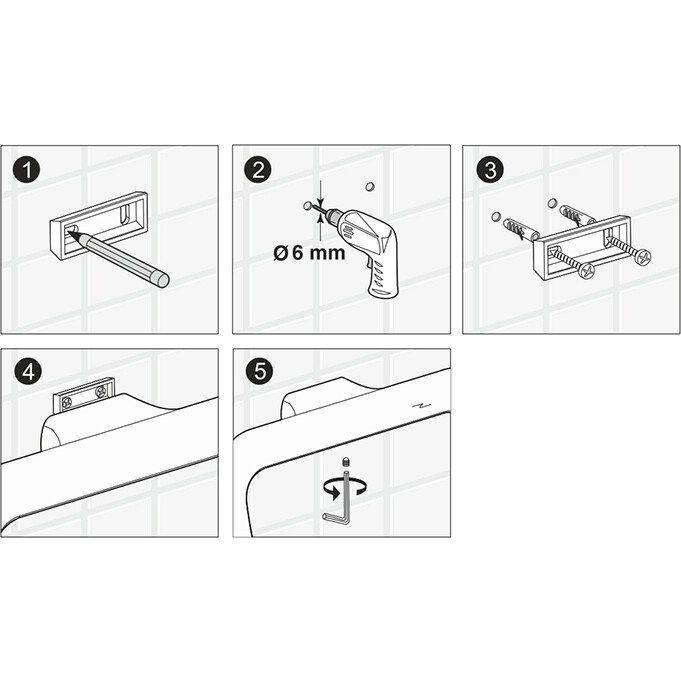 1

2

Ø 6 mm

3

4

5