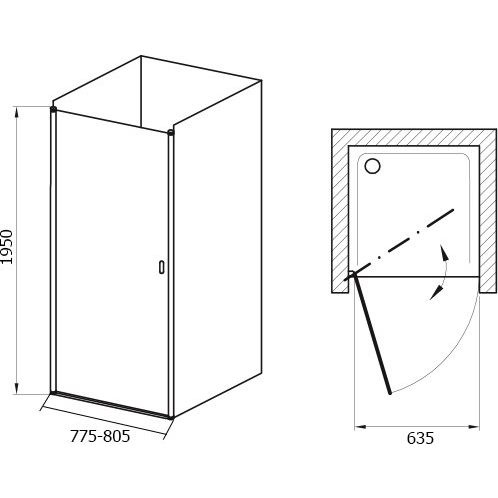 1950

775-805

635