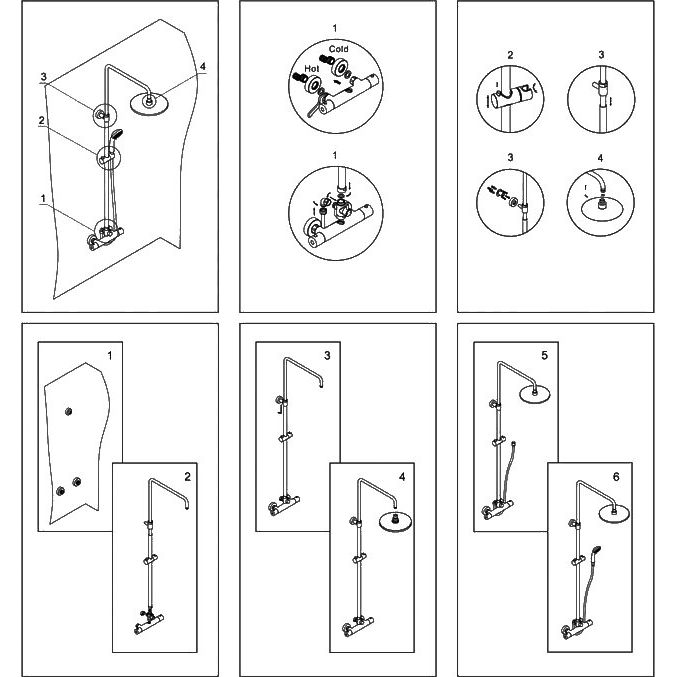 3
4
2
1

1
Cold
Hot

1

2
3

3
4

1
2

3
4

5
6