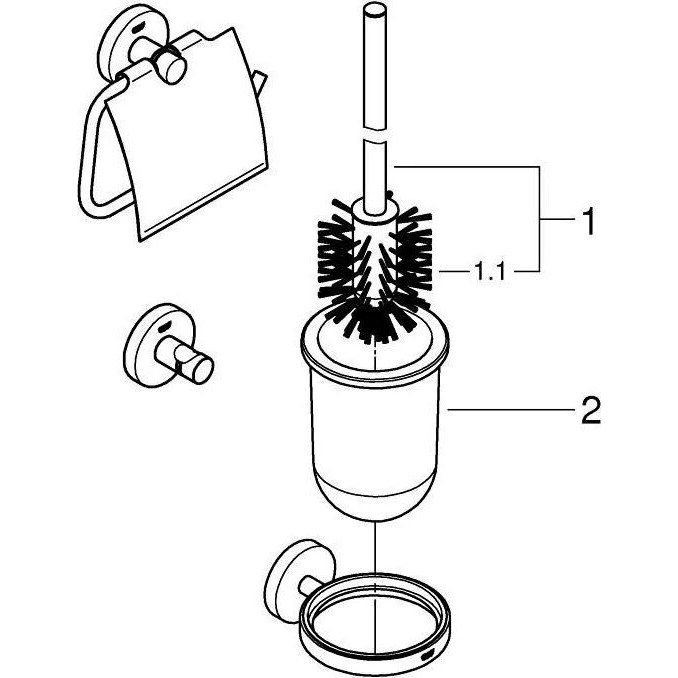 1
1.1
2