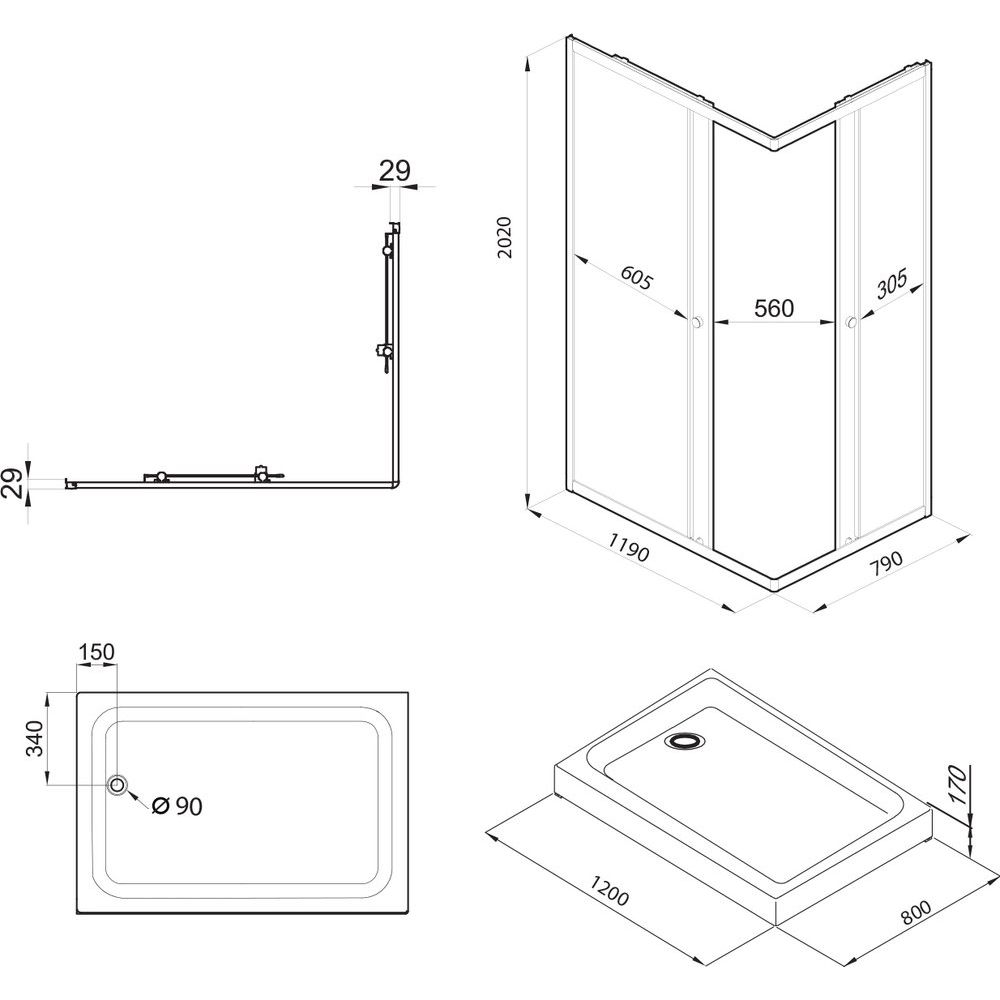 29

29

2020

605

560

305

1190

790

150

340

Ø 90

170

1200

800