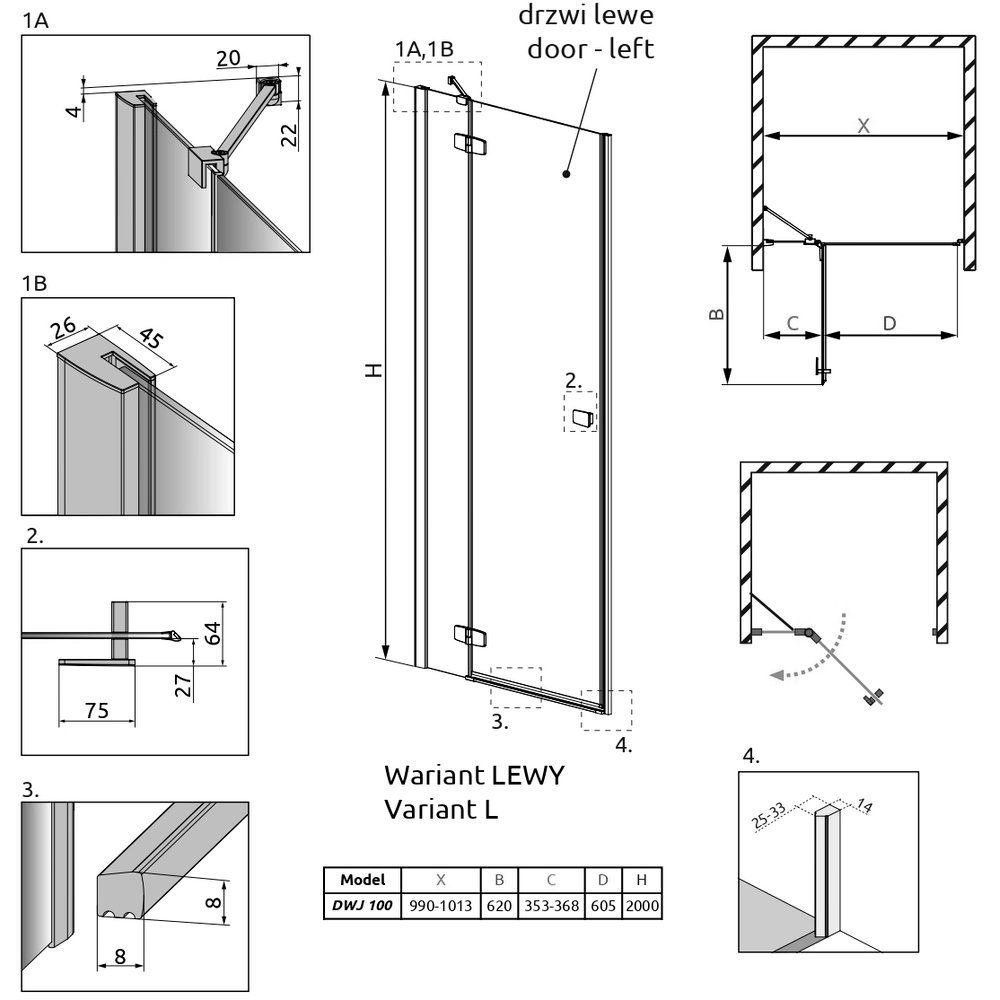 1A

20

4

22

1B

26

45

2.

64

27

75

3.

8

8

drzwi lewe
door - left

1A,1B

H

2.

3.

4.

Wariant LEWY
Variant L

| Model | X | B | C | D | H |
|---|---|---|---|---|---|
| DWJ 100 | 990-1013 | 620 | 353-368 | 605 | 2000 |

X

B

C

D

4.

25-33

14