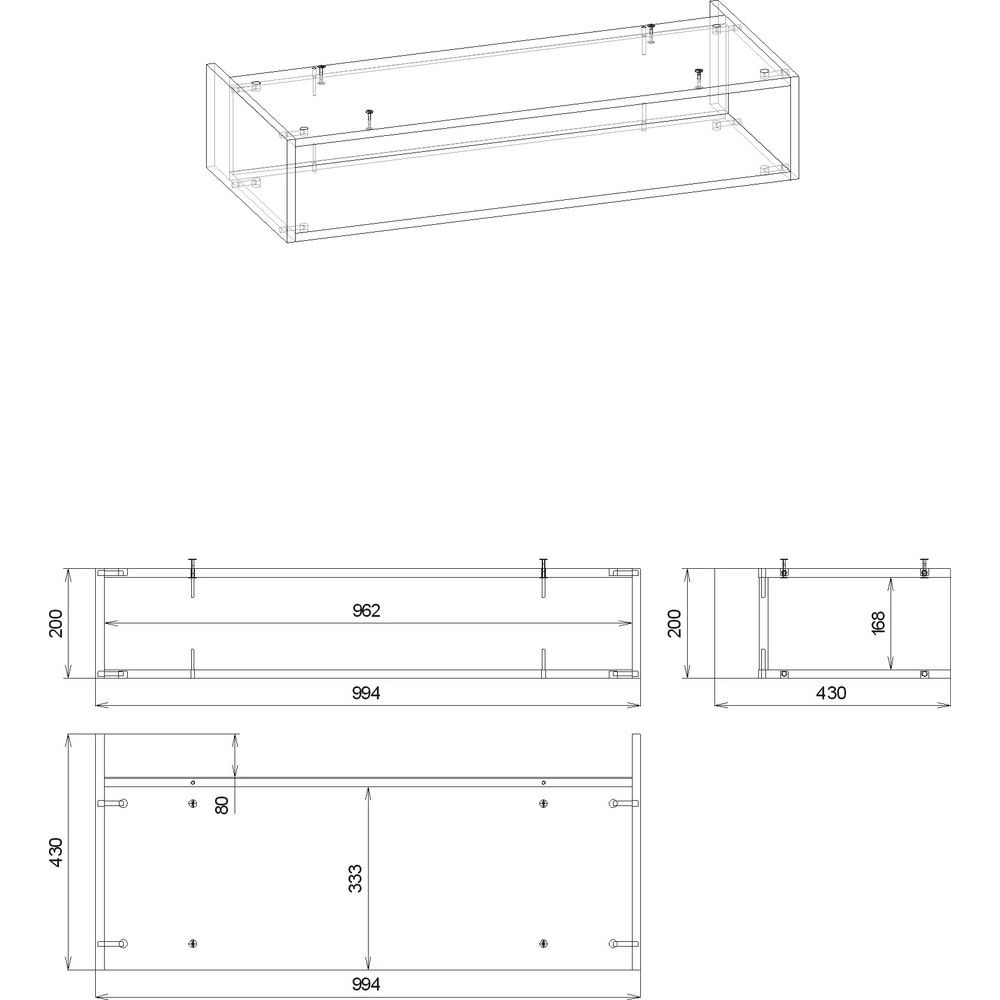 200
962
994
200
168
430
430
80
333
994