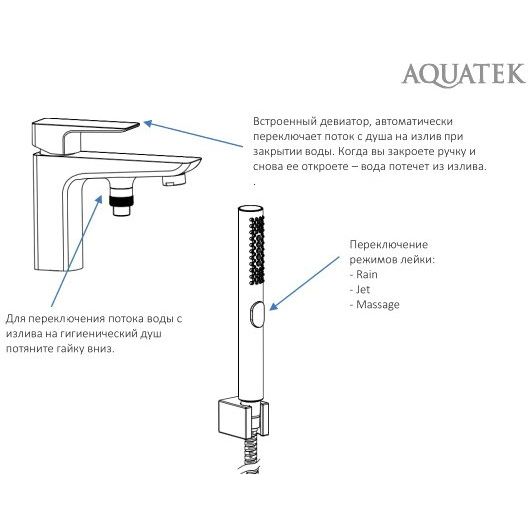 AQUATEK

Встроенный девиатор, автоматически переключает поток с душа на излив при закрытии воды. Когда вы закроете ручку и снова ее откроете – вода потечет из излива.
.

Переключение режимов лейки:
- Rain
- Jet
- Massage

Для переключения потока воды с излива на гигиенический душ потяните гайку вниз.