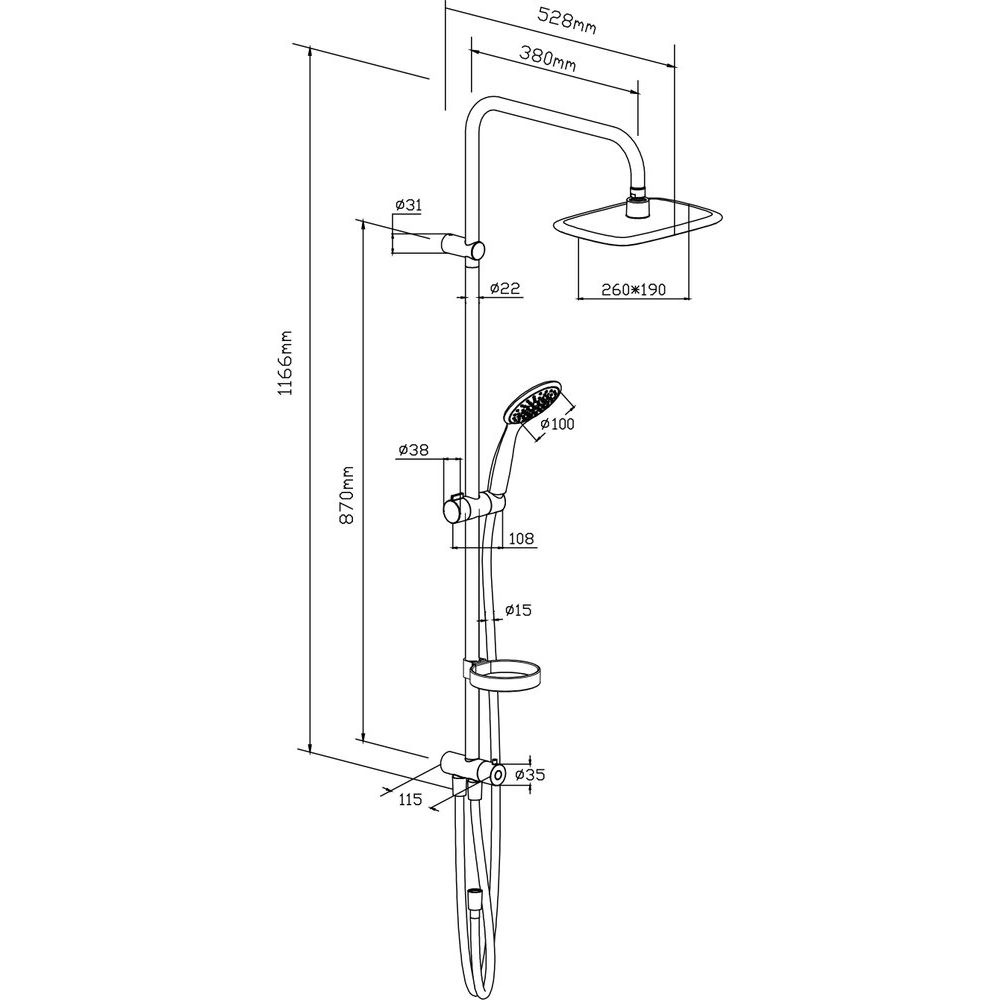 528mm
380mm
ø31
ø22
260*190
1166mm
870mm
ø100
ø38
108
ø15
ø35
115