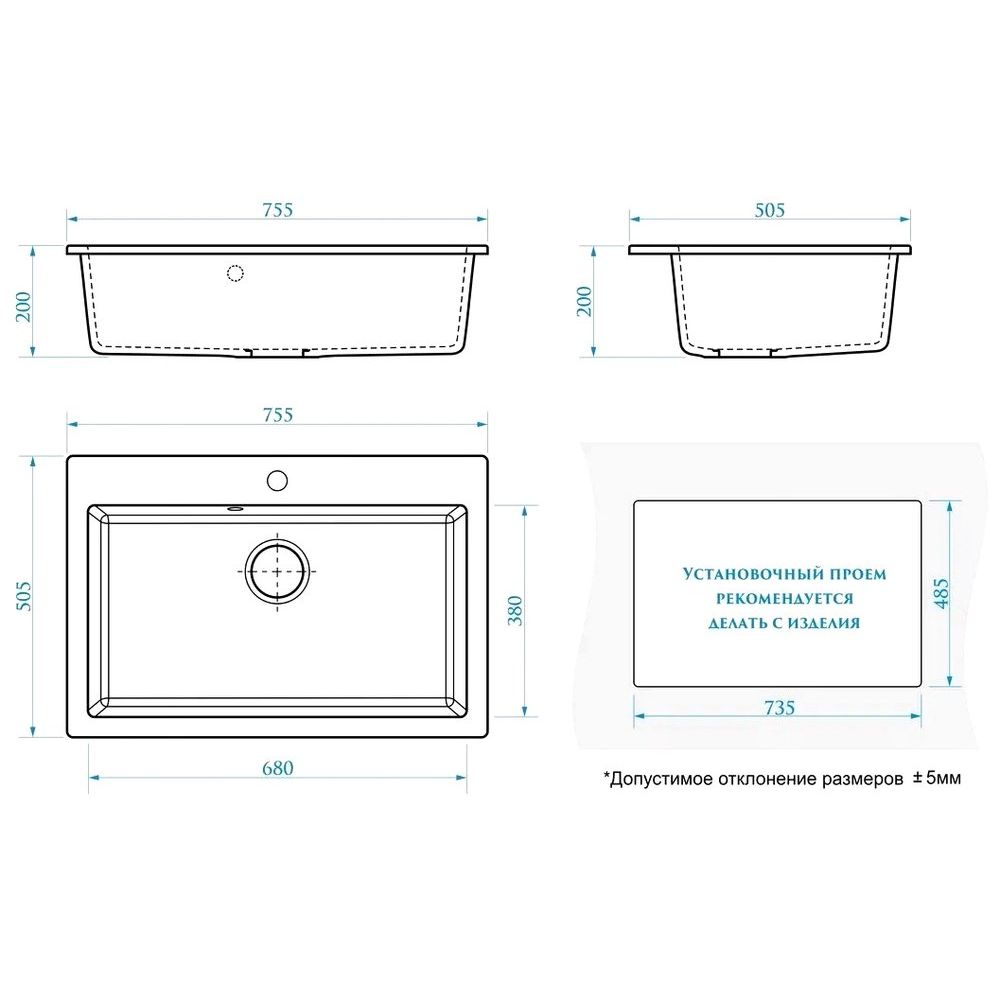 755

200

505

200

755

505

380

680

УСТАНОВОЧНЫЙ ПРОЕМ
РЕКОМЕНДУЕТСЯ
ДЕЛАТЬ С ИЗДЕЛИЯ

485

735

*Допустимое отклонение размеров ±5мм