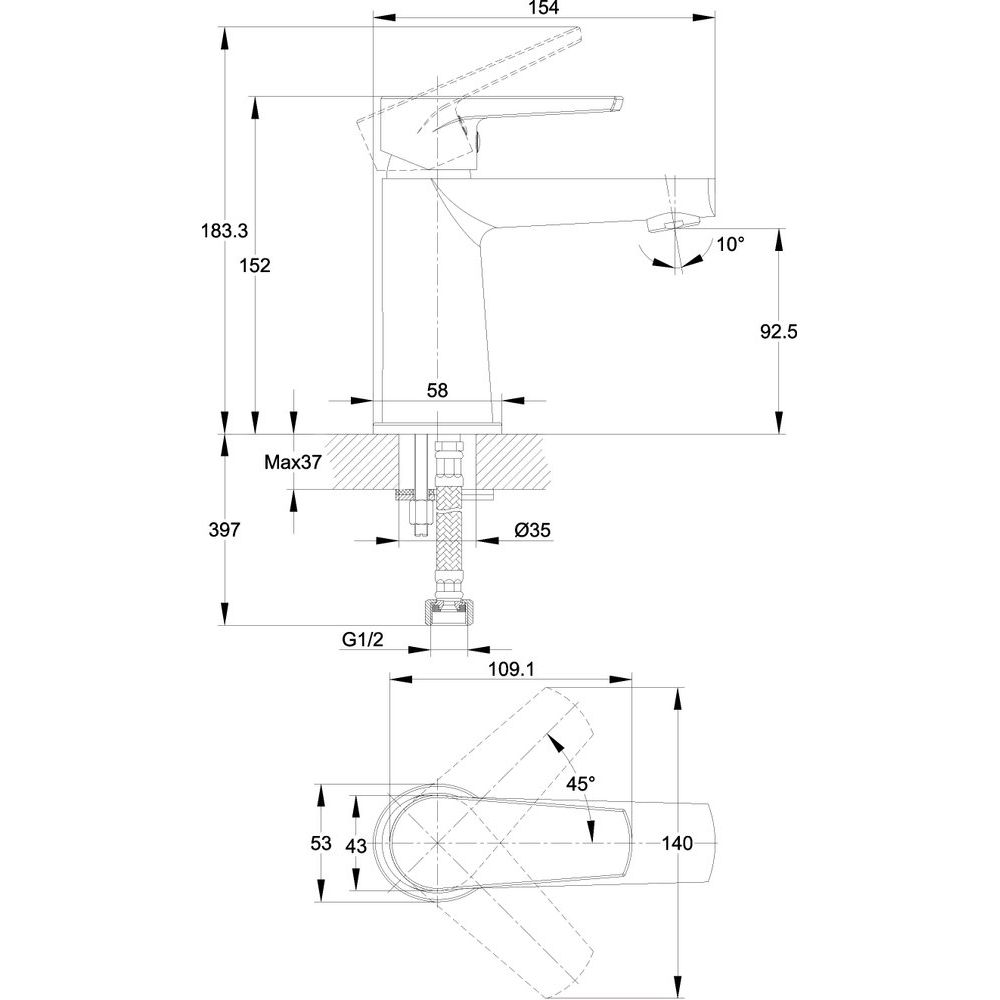 154

183.3

152

10°

92.5

58

Max37

397

Ø35

G1/2

109.1

45°

53

43

140