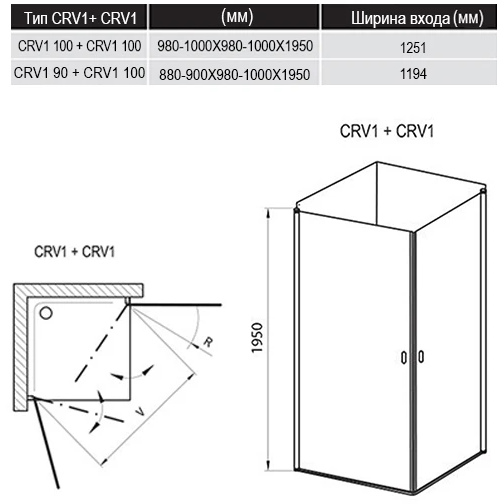 | Тип CRV1+ CRV1 | (мм) | Ширина входа (мм) |
|---|---|---|
| CRV1 100 + CRV1 100 | 980-1000X980-1000X1950 | 1251 |
| CRV1 90 + CRV1 100 | 880-900X980-1000X1950 | 1194 |

CRV1 + CRV1

CRV1 + CRV1

R

V

1950