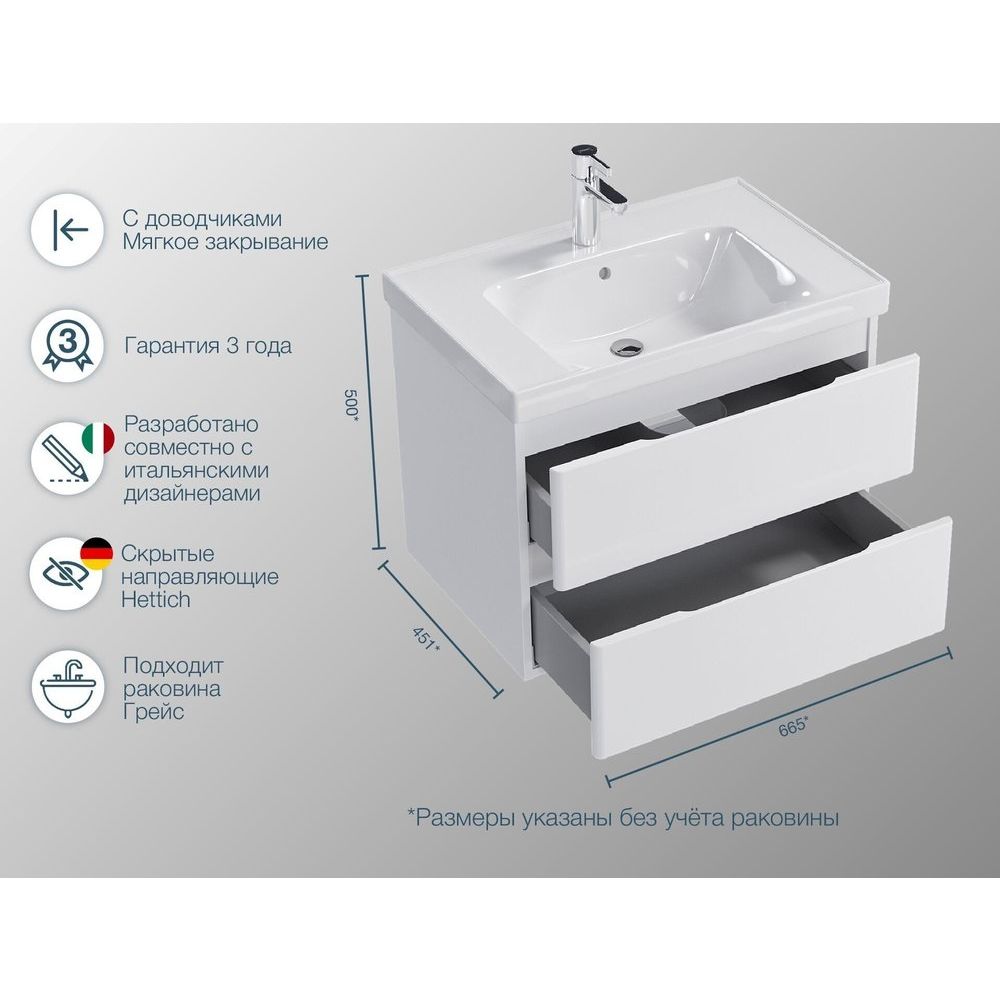 С доводчиками
Мягкое закрывание

3

Гарантия 3 года

Разработано совместно с итальянскими дизайнерами

Скрытые направляющие Hettich

Подходит раковина Грейс

500*

451*

665*

*Размеры указаны без учёта раковины