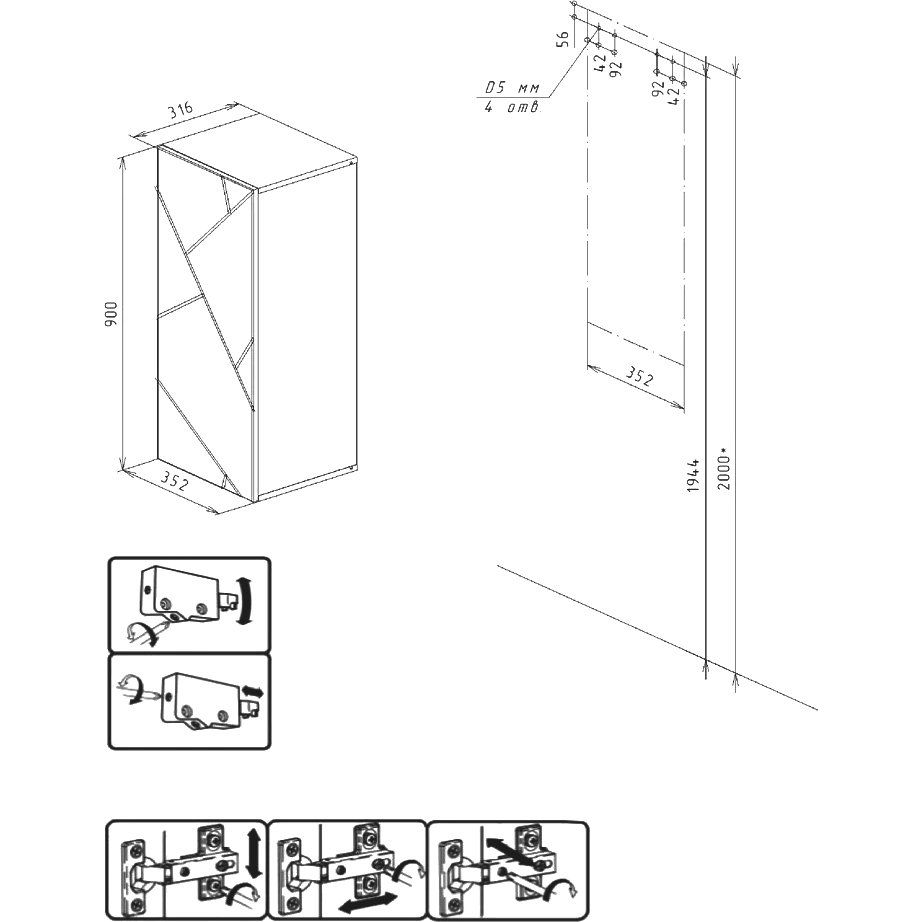 316

900

352

56

42

92

92

42

D5 мм
4 отв

352

1944

2000*