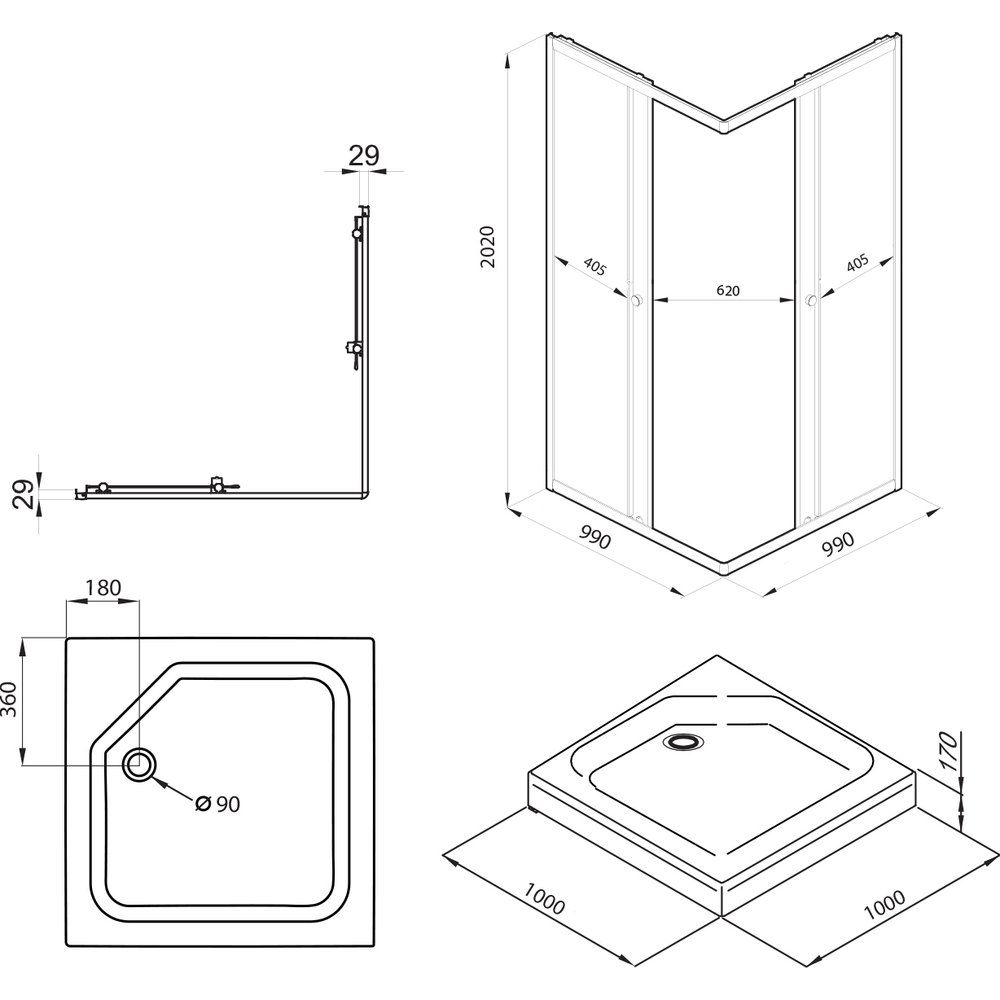 29

29

2020

405

620

405

990

990

180

360

Ø 90

170

1000

1000