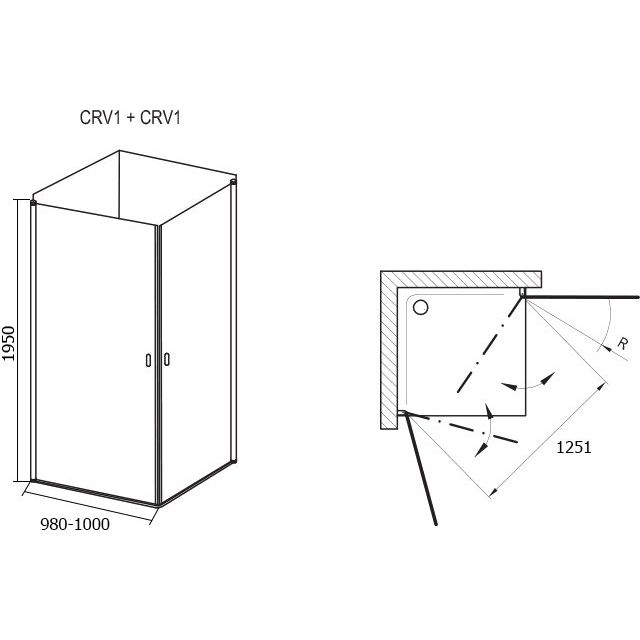 CRV1 + CRV1

1950

980-1000

R

1251