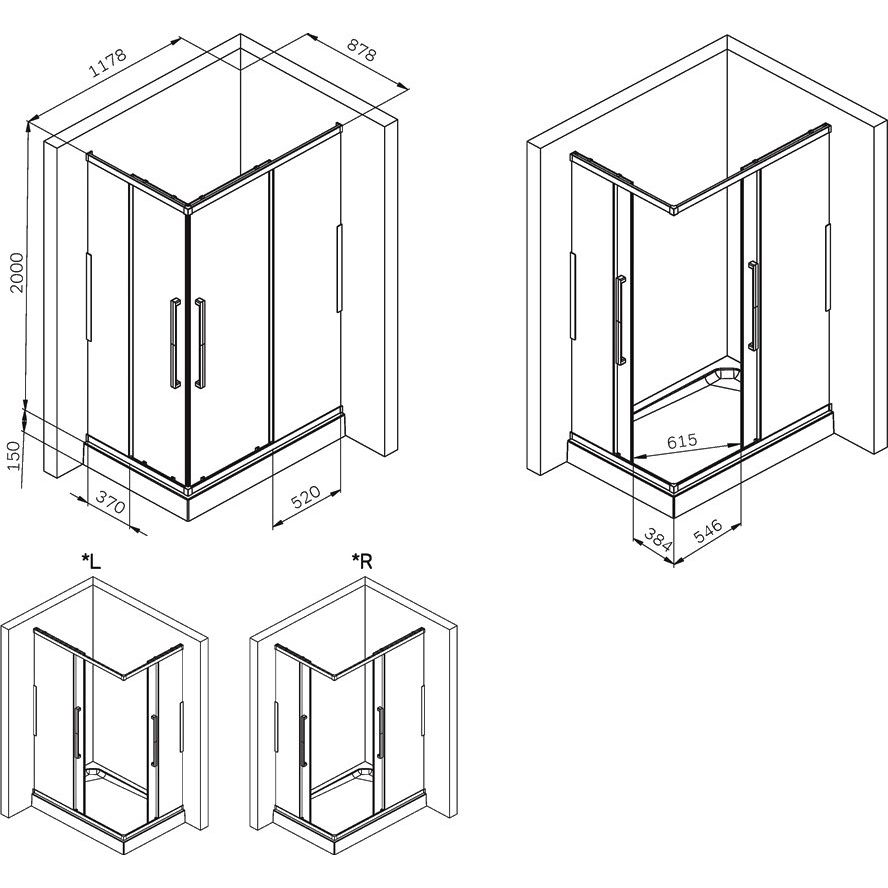 1178
878
2000
150
370
520
615
384
546
*L
*R