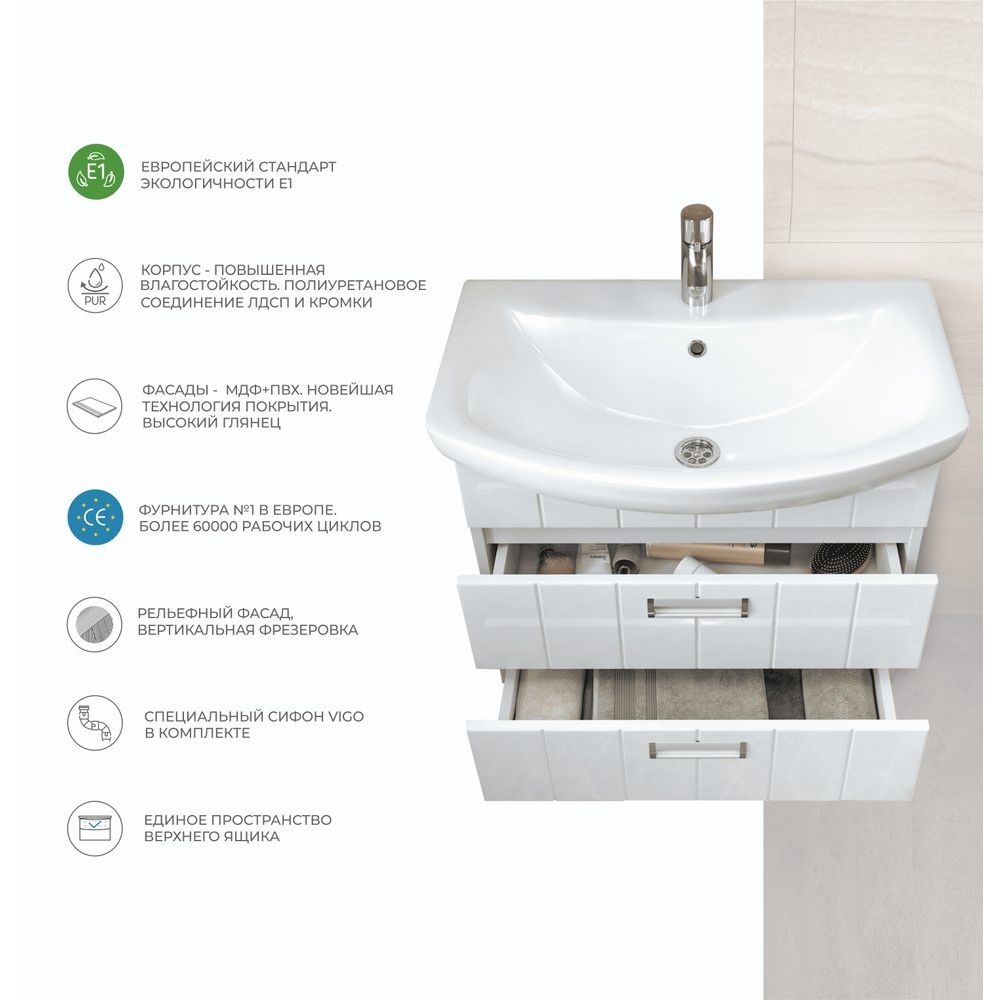 E1
ЕВРОПЕЙСКИЙ СТАНДАРТ ЭКОЛОГИЧНОСТИ E1

PUR
КОРПУС - ПОВЫШЕННАЯ ВЛАГОСТОЙКОСТЬ. ПОЛИУРЕТАНОВОЕ СОЕДИНЕНИЕ ЛДСП И КРОМКИ

ФАСАДЫ - МДФ+ПВХ. НОВЕЙШАЯ ТЕХНОЛОГИЯ ПОКРЫТИЯ. ВЫСОКИЙ ГЛЯНЕЦ

CE
ФУРНИТУРА №1 В ЕВРОПЕ. БОЛЕЕ 60000 РАБОЧИХ ЦИКЛОВ

РЕЛЬЕФНЫЙ ФАСАД, ВЕРТИКАЛЬНАЯ ФРЕЗЕРОВКА

СПЕЦИАЛЬНЫЙ СИФОН VIGO В КОМПЛЕКТЕ

ЕДИНОЕ ПРОСТРАНСТВО ВЕРХНЕГО ЯЩИКА