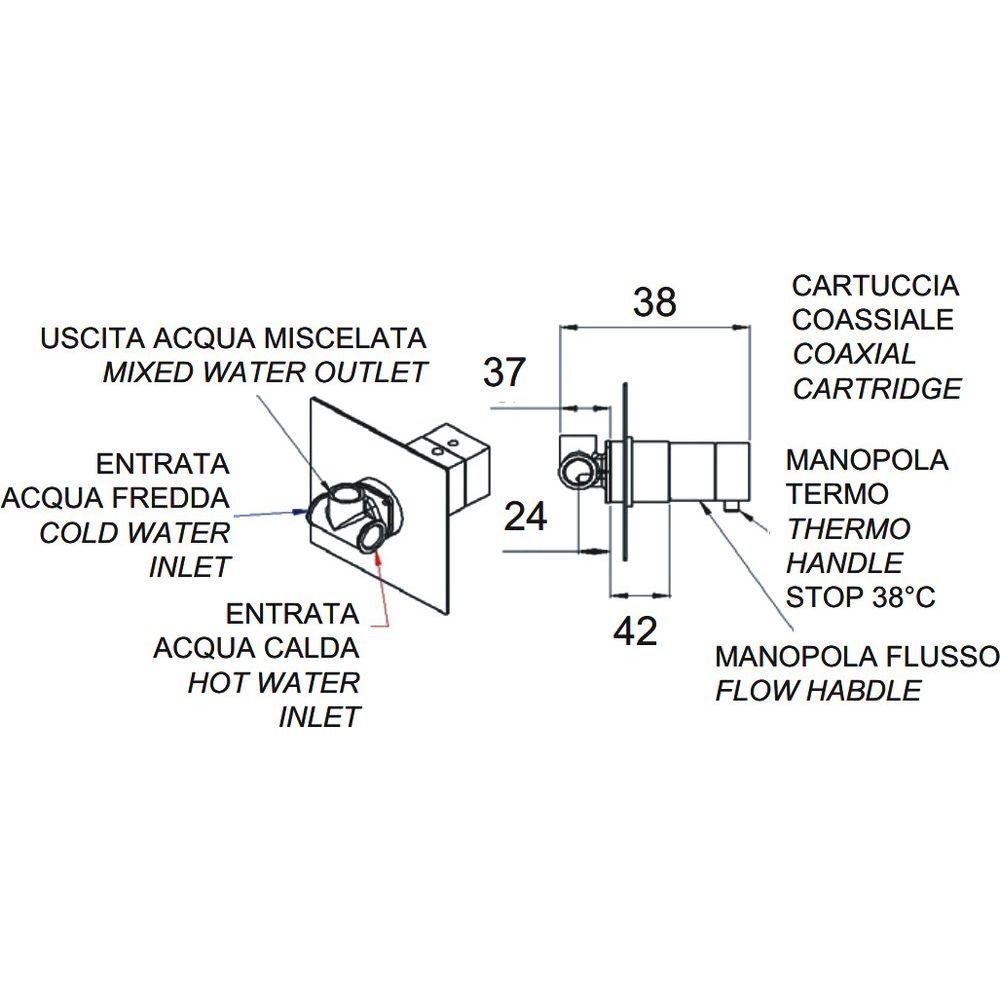 USCITA ACQUA MISCELATA
MIXED WATER OUTLET

ENTRATA
ACQUA FREDDA
COLD WATER
INLET

ENTRATA
ACQUA CALDA
HOT WATER
INLET

38

37

24

42

CARTUCCIA
COASSIALE
COAXIAL
CARTRIDGE

MANOPOLA
TERMO
THERMO
HANDLE
STOP 38°C

MANOPOLA FLUSSO
FLOW HABDLE