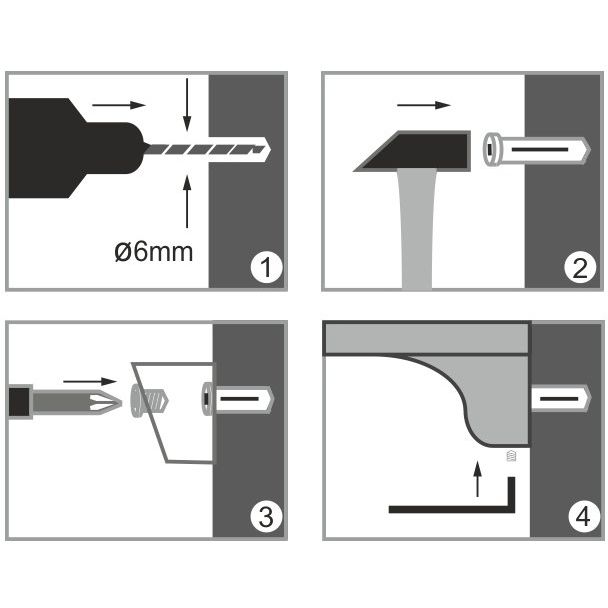 ø6mm

1

2

3

4