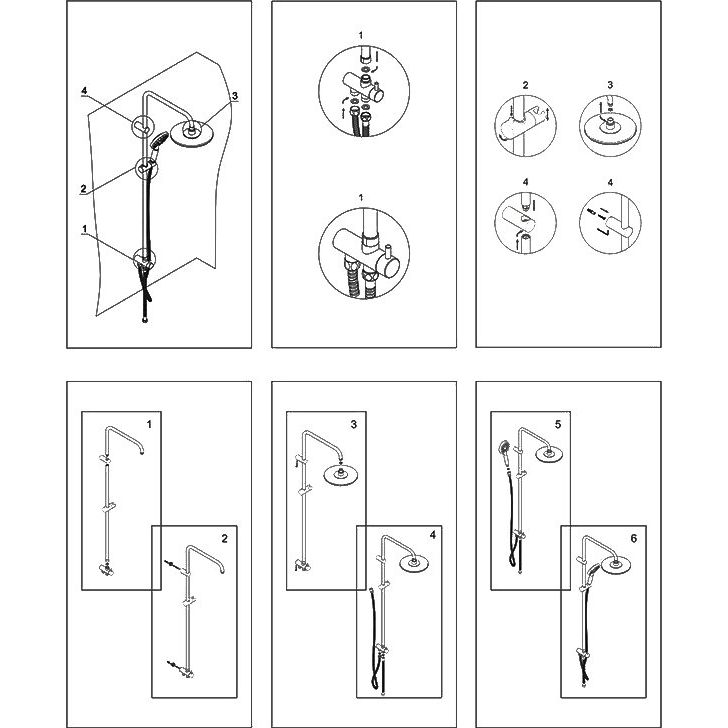 4
3
2
1

1

1

2
3
4
4

1
2

3
4

5
6