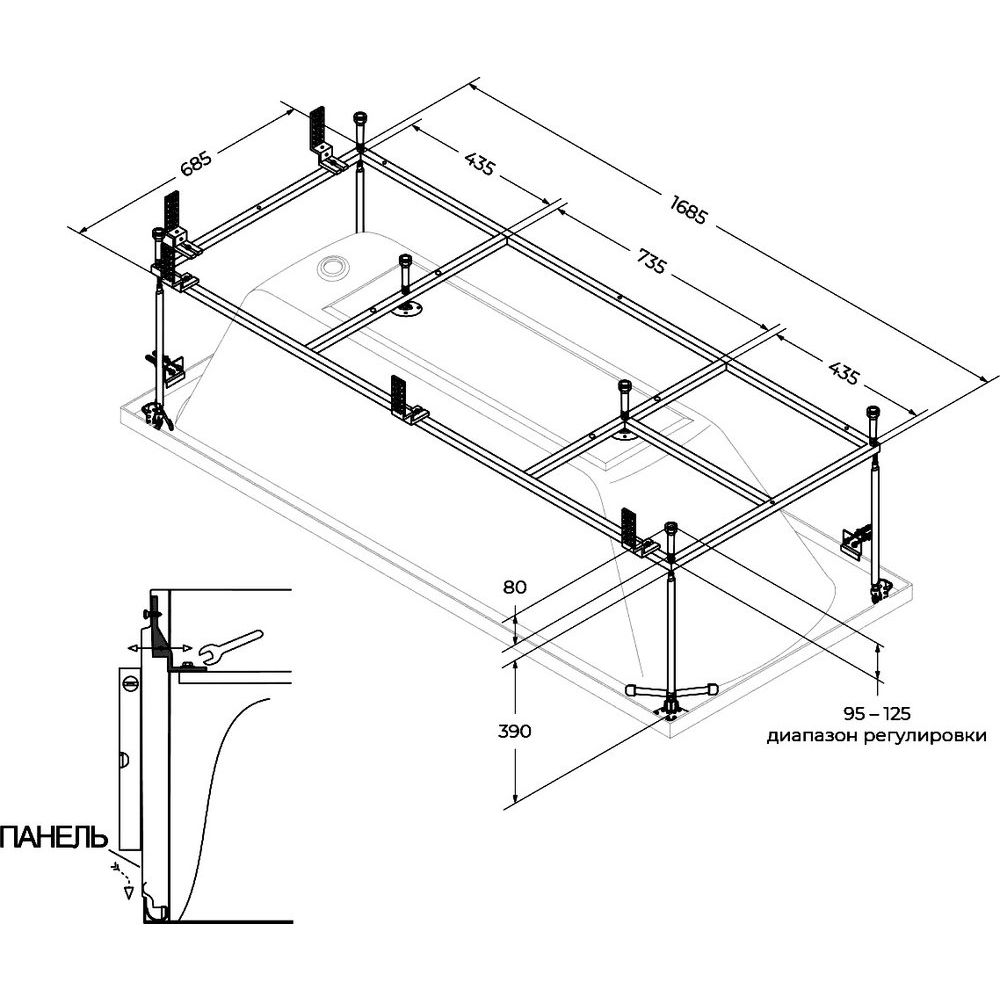 685
435
1685
735
435
80
390
95 – 125
диапазон регулировки
ПАНЕЛЬ