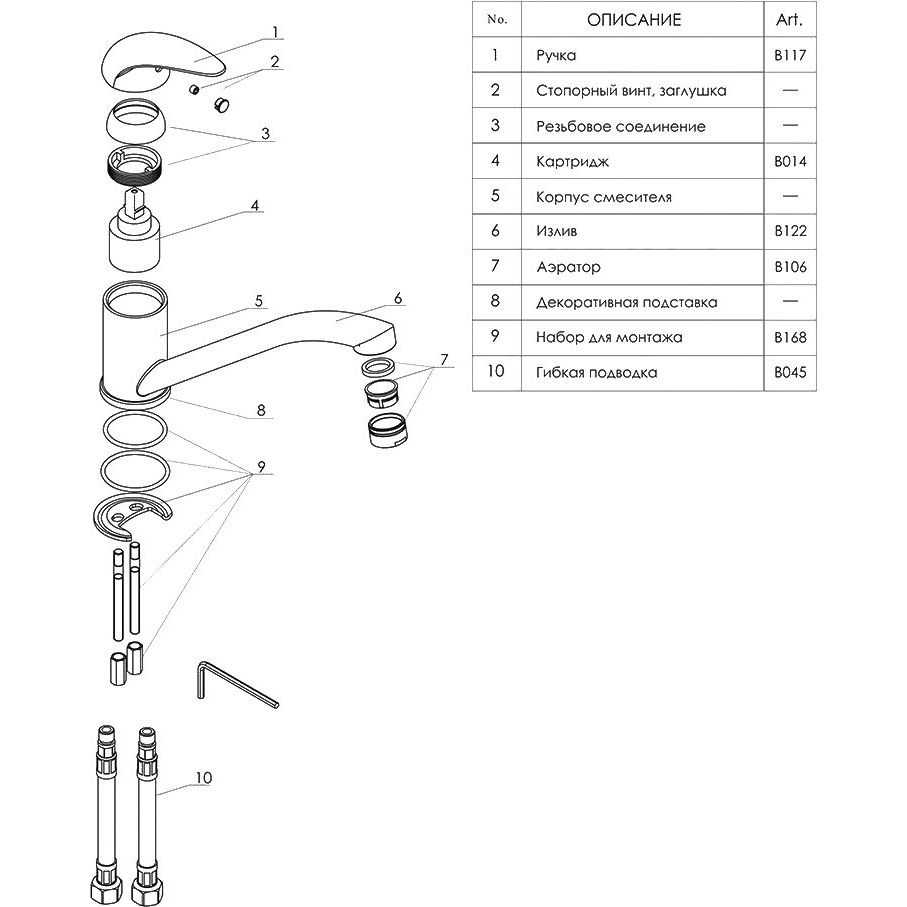 1
2
3
4
5
6
7
8
9
10

| No. | ОПИСАНИЕ | Art. |
|---|---|---|
| 1 | Ручка | B117 |
| 2 | Стопорный винт, заглушка | — |
| 3 | Резьбовое соединение | — |
| 4 | Картридж | B014 |
| 5 | Корпус смесителя | — |
| 6 | Излив | B122 |
| 7 | Аэратор | B106 |
| 8 | Декоративная подставка | — |
| 9 | Набор для монтажа | B168 |
| 10 | Гибкая подводка | B045 |