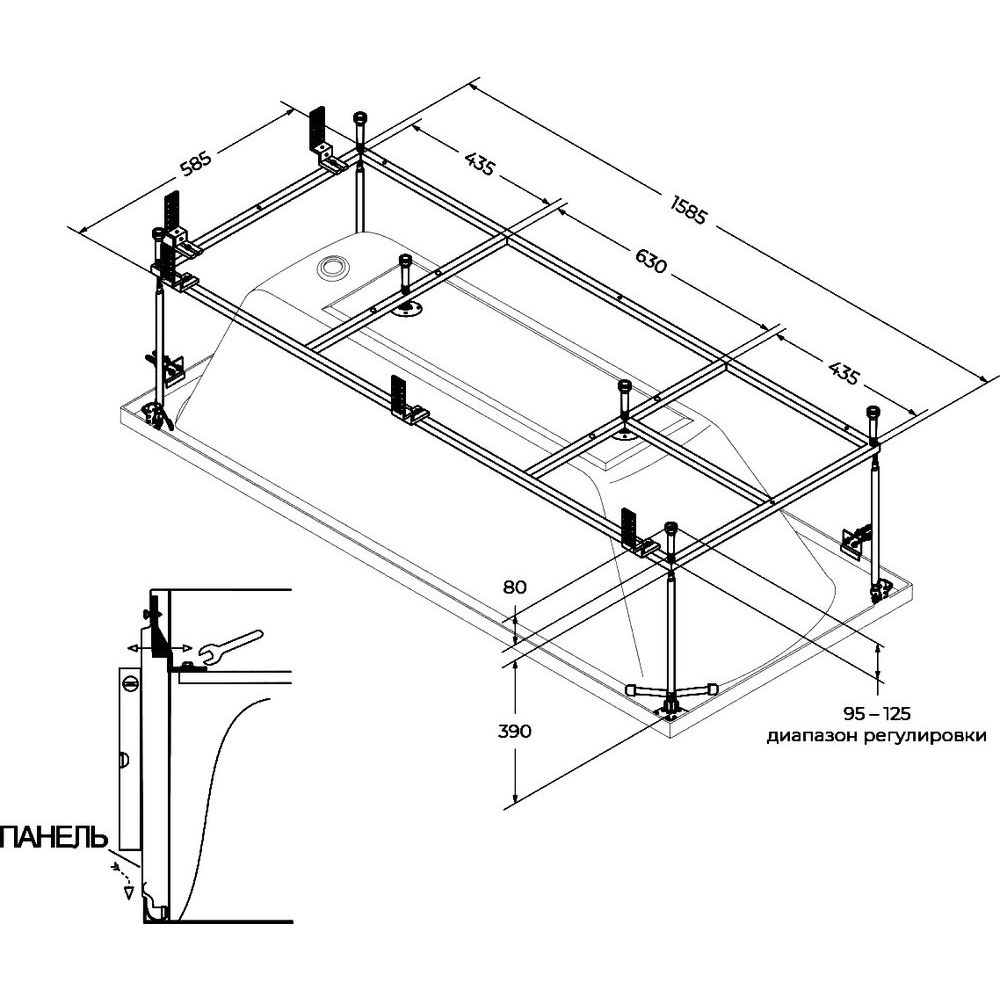 585
435
1585
630
435
80
390
95 – 125
диапазон регулировки
ПАНЕЛЬ