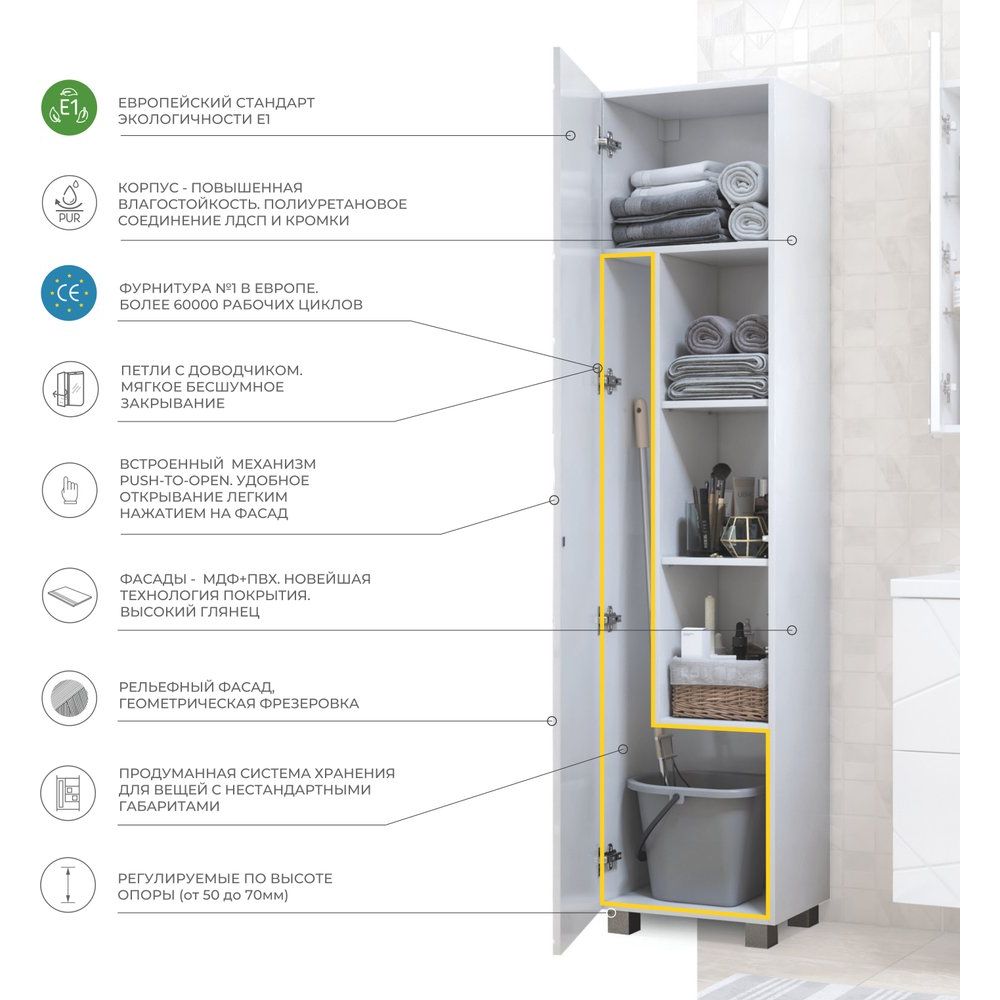 E1

ЕВРОПЕЙСКИЙ СТАНДАРТ ЭКОЛОГИЧНОСТИ Е1

PUR

КОРПУС - ПОВЫШЕННАЯ ВЛАГОСТОЙКОСТЬ. ПОЛИУРЕТАНОВОЕ СОЕДИНЕНИЕ ЛДСП И КРОМКИ

CE

ФУРНИТУРА №1 В ЕВРОПЕ. БОЛЕЕ 60000 РАБОЧИХ ЦИКЛОВ

ПЕТЛИ С ДОВОДЧИКОМ. МЯГКОЕ БЕСШУМНОЕ ЗАКРЫВАНИЕ

ВСТРОЕННЫЙ МЕХАНИЗМ PUSH-TO-OPEN. УДОБНОЕ ОТКРЫВАНИЕ ЛЕГКИМ НАЖАТИЕМ НА ФАСАД

ФАСАДЫ - МДФ+ПВХ. НОВЕЙШАЯ ТЕХНОЛОГИЯ ПОКРЫТИЯ. ВЫСОКИЙ ГЛЯНЕЦ

РЕЛЬЕФНЫЙ ФАСАД, ГЕОМЕТРИЧЕСКАЯ ФРЕЗЕРОВКА

ПРОДУМАННАЯ СИСТЕМА ХРАНЕНИЯ ДЛЯ ВЕЩЕЙ С НЕСТАНДАРТНЫМИ ГАБАРИТАМИ

РЕГУЛИРУЕМЫЕ ПО ВЫСОТЕ ОПОРЫ (от 50 до 70мм)