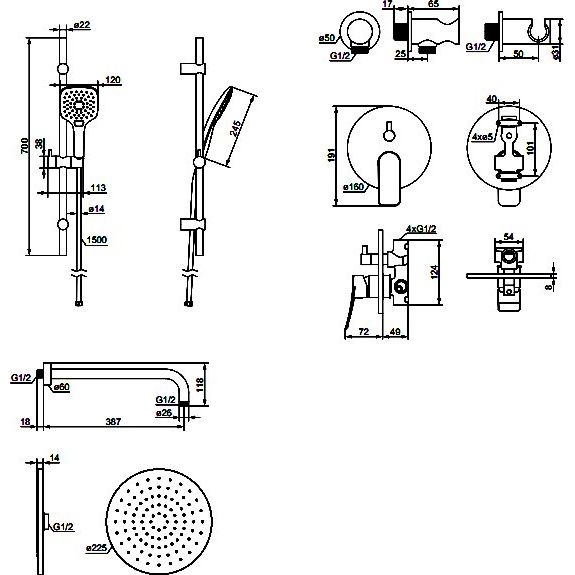 ø22
120
700
38
113
ø14
1500
245
17
65
ø50
G1/2
25
G1/2
50
ø31
191
ø160
40
4xø5
101
4xG1/2
124
72
49
54
8
G1/2
ø60
118
G1/2
ø26
18
387
14
G1/2
ø225