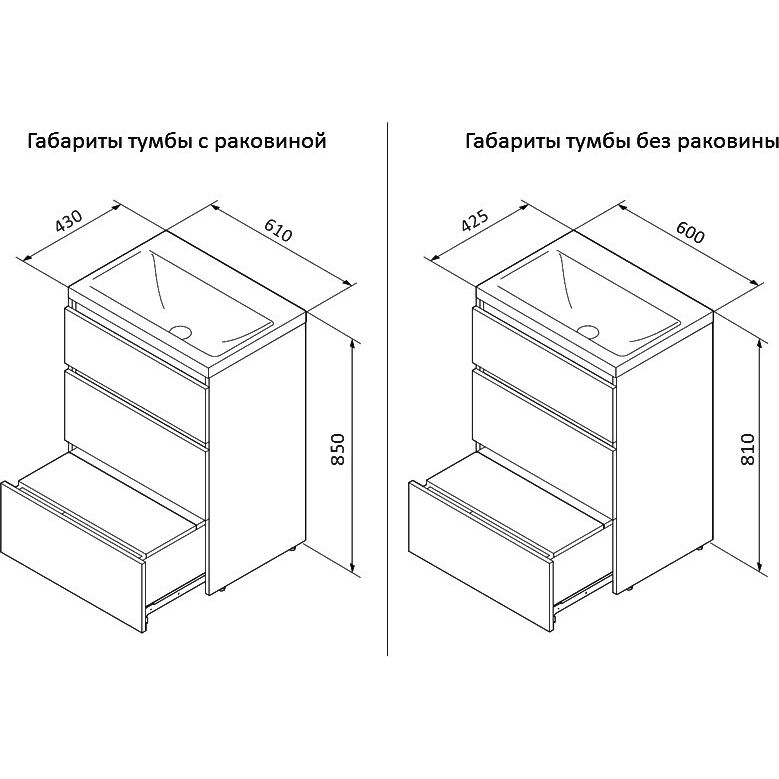 Габариты тумбы с раковиной

430

610

850

Габариты тумбы без раковины

425

600

810