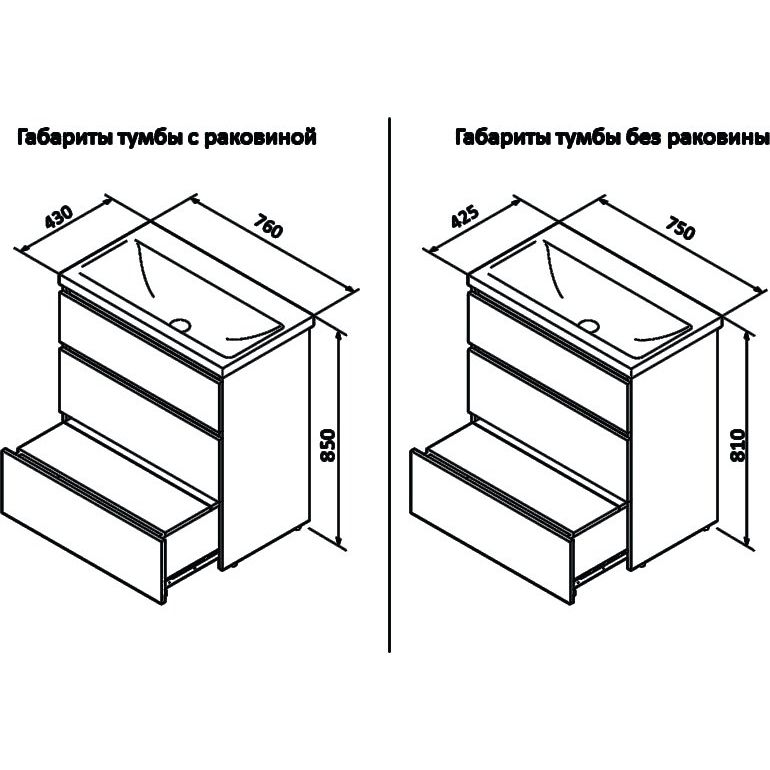 Габариты тумбы с раковиной

430

760

850

Габариты тумбы без раковины

425

750

810