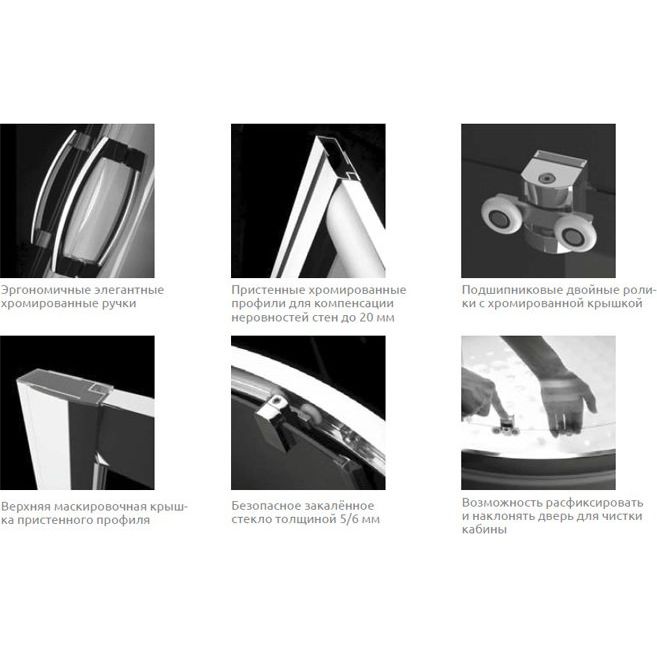 Эргономичные элегантные хромированные ручки

Пристенные хромированные профили для компенсации неровностей стен до 20 мм

Подшипниковые двойные ролики с хромированной крышкой

Верхняя маскировочная крышка пристенного профиля

Безопасное закалённое стекло толщиной 5/6 мм

Возможность расфиксировать и наклонять дверь для чистки кабины