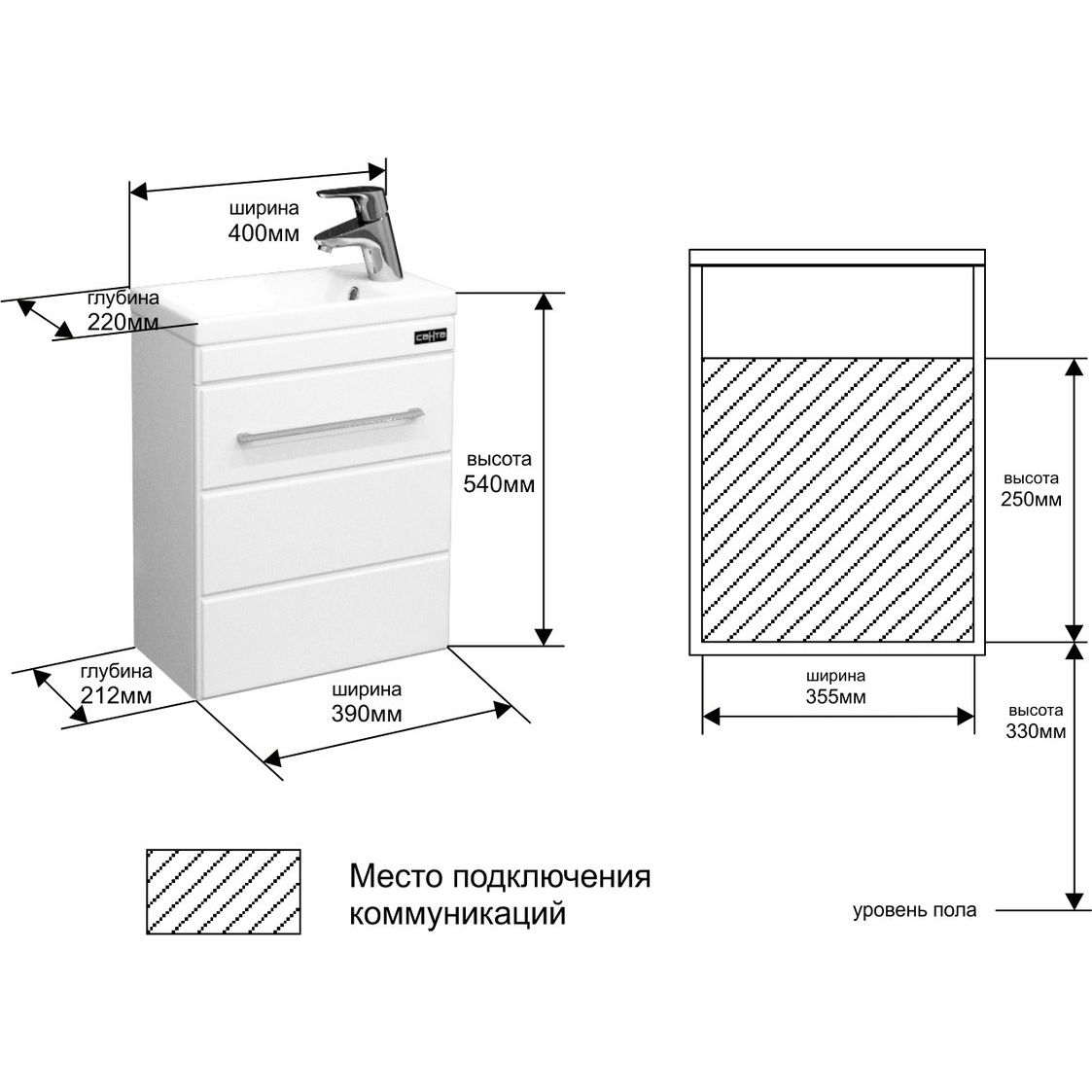 ширина
400мм

глубина
220мм

санта

высота
540мм

глубина
212мм

ширина
390мм

высота
250мм

ширина
355мм

высота
330мм

Место подключения коммуникаций

уровень пола