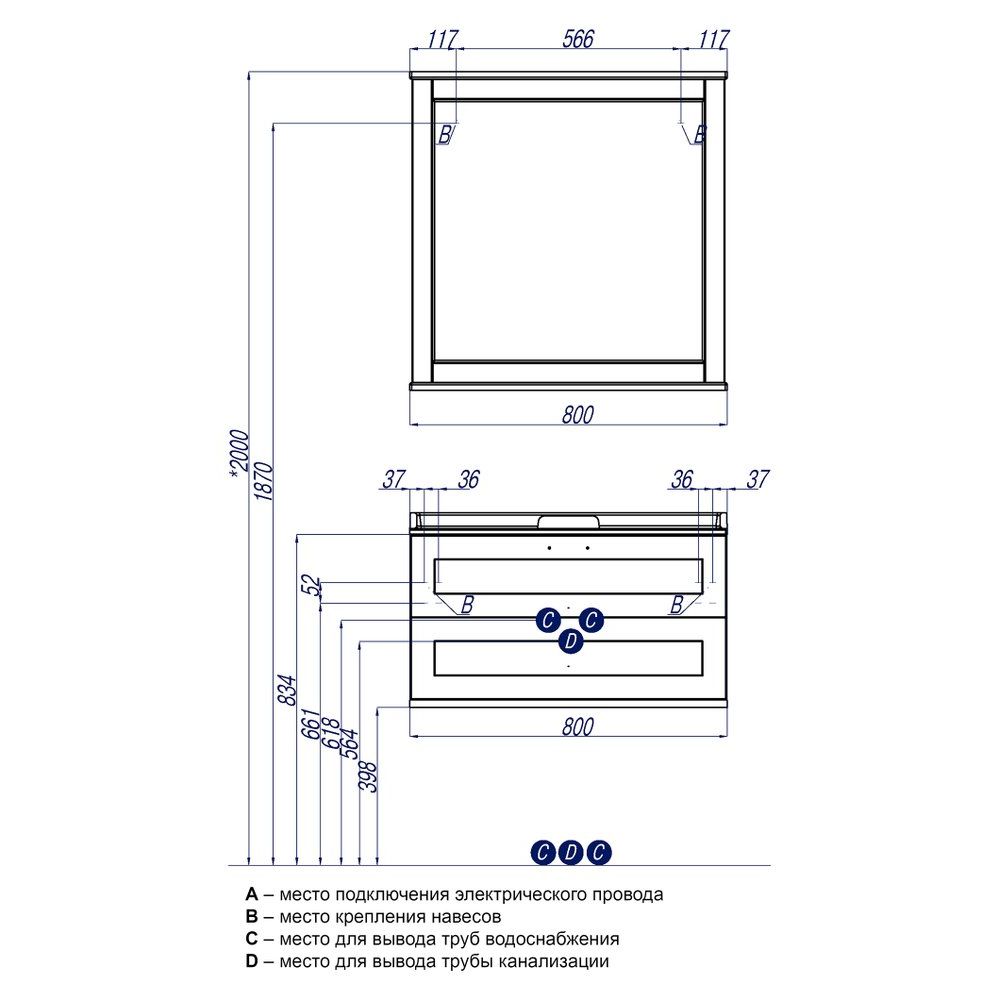 117
566
117
B
B
800
*2000
1870
37
36
36
37
52
B
B
C
C
D
834
661
618
564
398
800
C D C

A – место подключения электрического провода
B – место крепления навесов
C – место для вывода труб водоснабжения
D – место для вывода трубы канализации