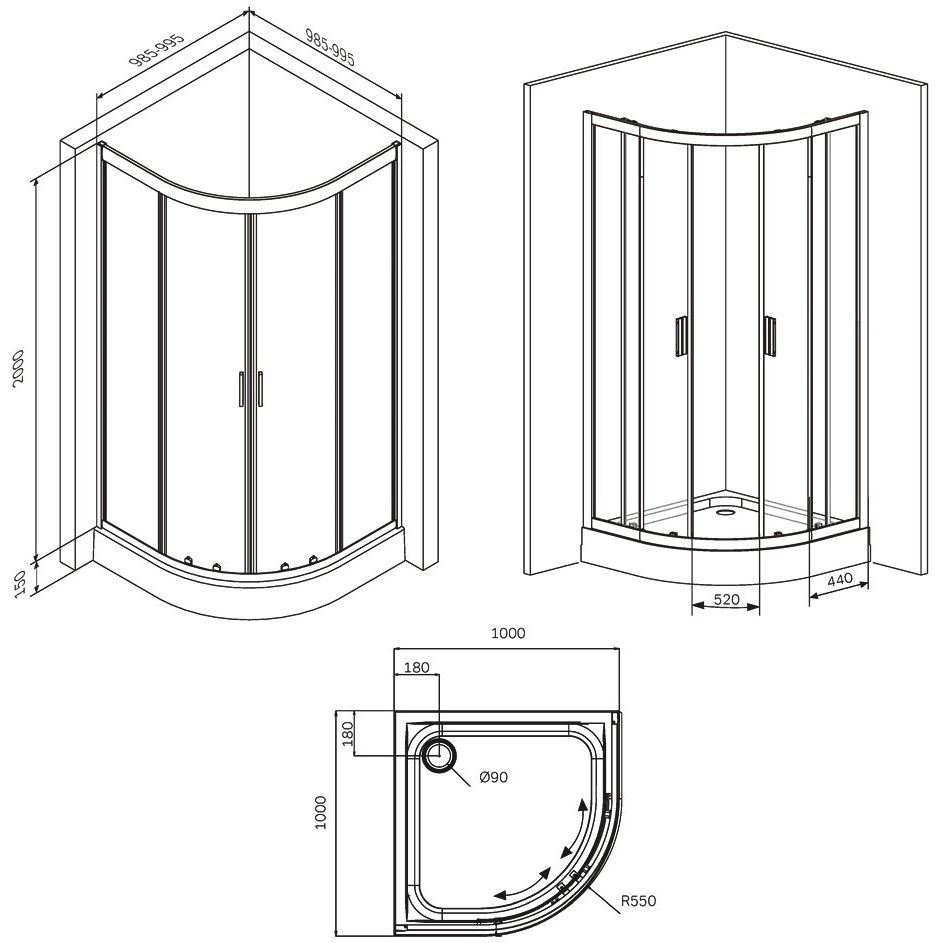 985-995

985-995

2000

150

520

440

1000

180

180

Ø90

1000

R550