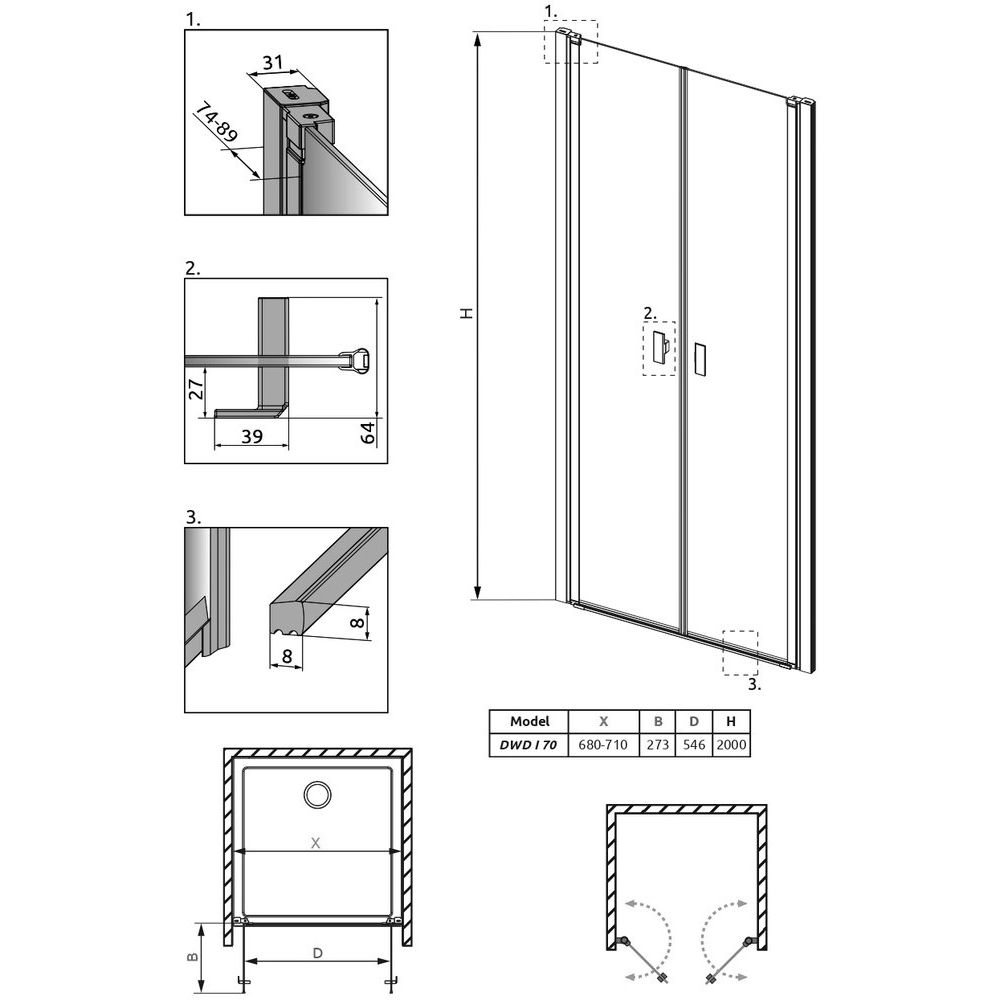 1.

31

74-89

2.

27

39

64

3.

8

8

1.

H

2.

3.

| Model | X | B | D | H |
|---|---|---|---|---|
| DWD I 70 | 680-710 | 273 | 546 | 2000 |

X

B

D