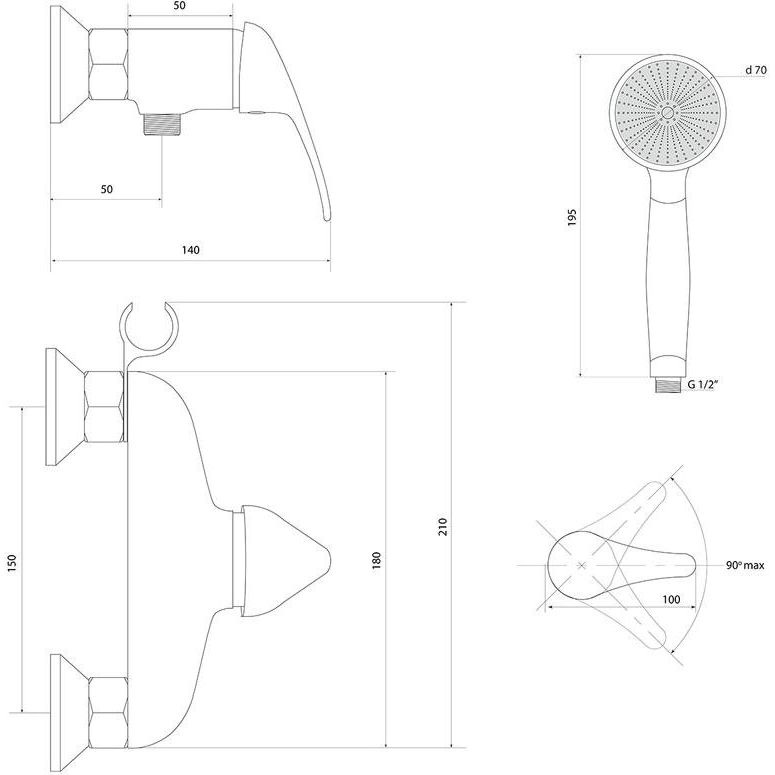 50
50
140
d 70
195
G 1/2"
150
180
210
90° max
100