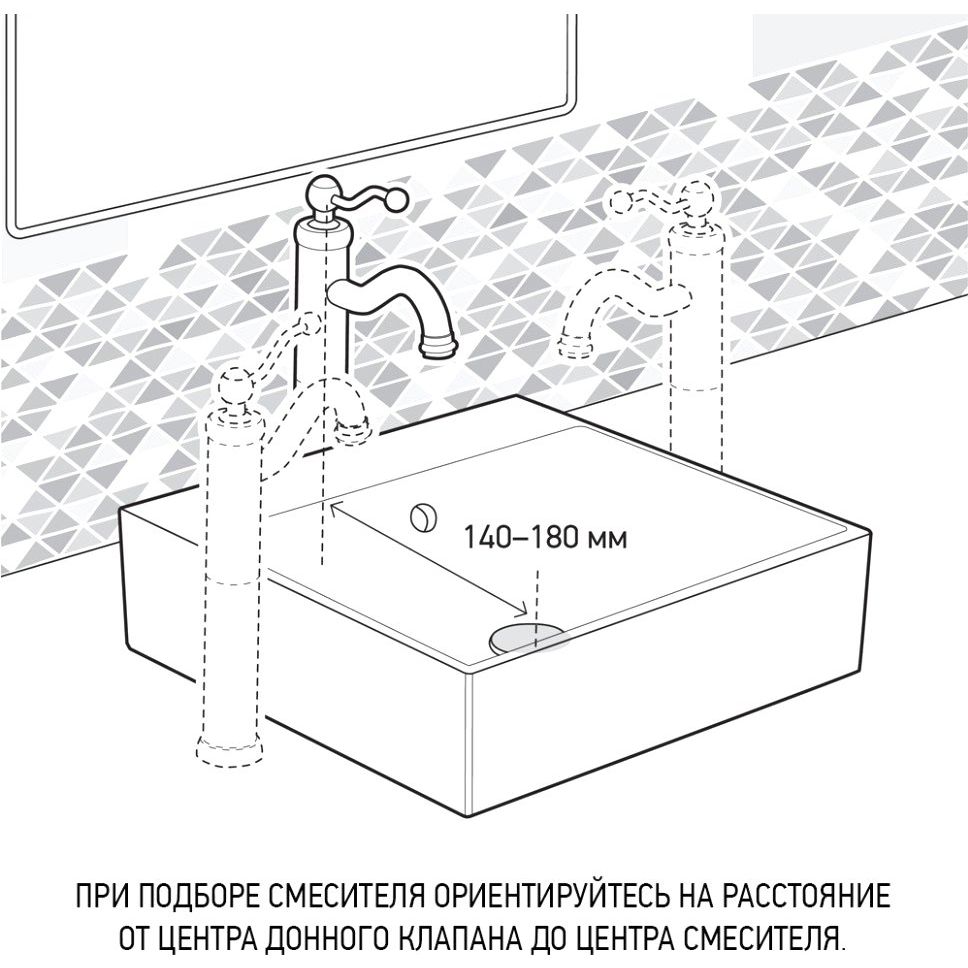 140–180 мм

ПРИ ПОДБОРЕ СМЕСИТЕЛЯ ОРИЕНТИРУЙТЕСЬ НА РАССТОЯНИЕ ОТ ЦЕНТРА ДОННОГО КЛАПАНА ДО ЦЕНТРА СМЕСИТЕЛЯ.