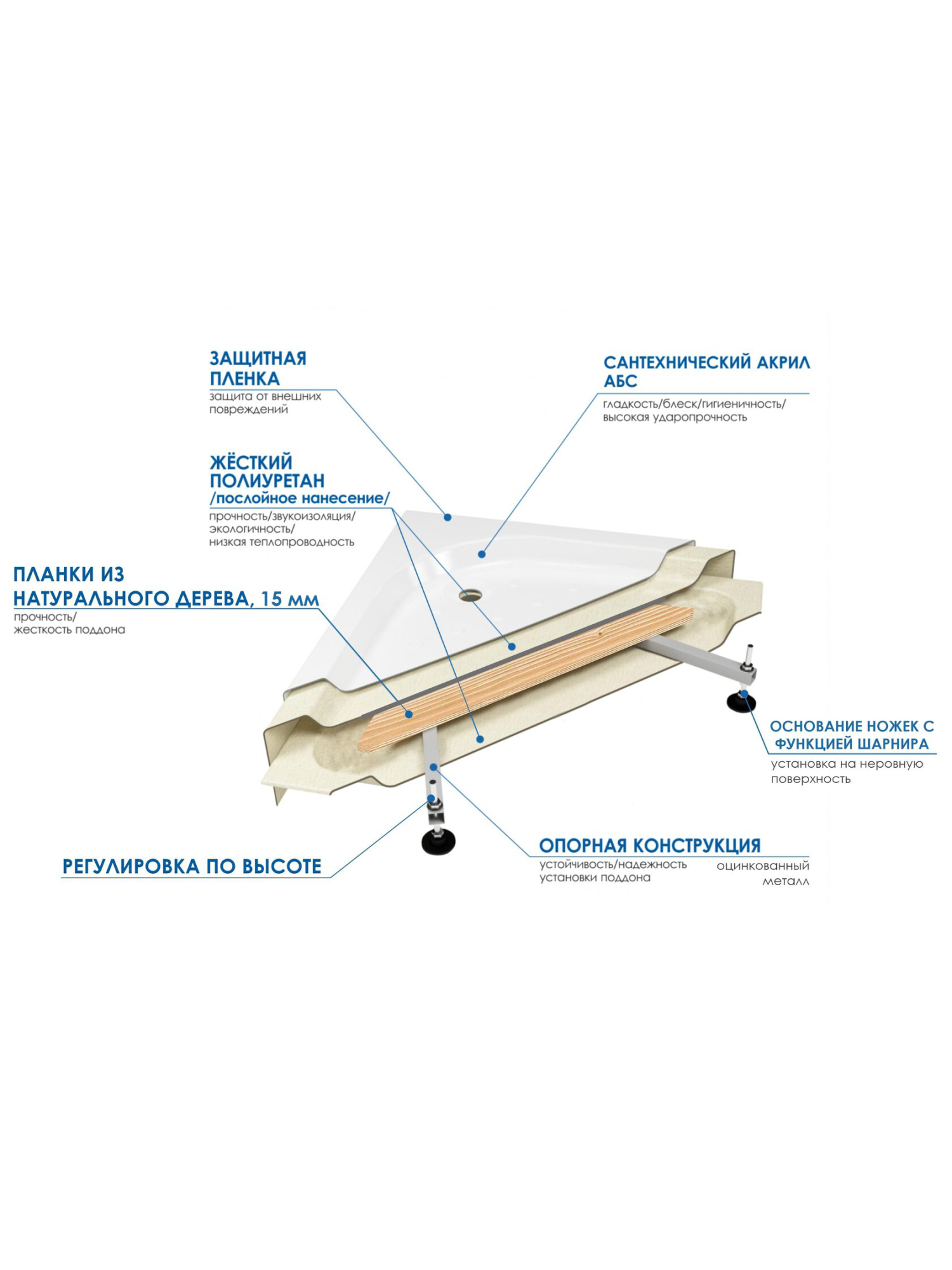 ЗАЩИТНАЯ ПЛЕНКА
защита от внешних повреждений

САНТЕХНИЧЕСКИЙ АКРИЛ АБС
гладкость/блеск/гигиеничность/ высокая ударопрочность

ЖЁСТКИЙ ПОЛИУРЕТАН
/послойное нанесение/
прочность/звукоизоляция/ экологичность/ низкая теплопроводность

ПЛАНКИ ИЗ НАТУРАЛЬНОГО ДЕРЕВА, 15 мм
прочность/ жесткость поддона

ОСНОВАНИЕ НОЖЕК С ФУНКЦИЕЙ ШАРНИРА
установка на неровную поверхность

РЕГУЛИРОВКА ПО ВЫСОТЕ

ОПОРНАЯ КОНСТРУКЦИЯ
устойчивость/надежность установки поддона

оцинкованный металл